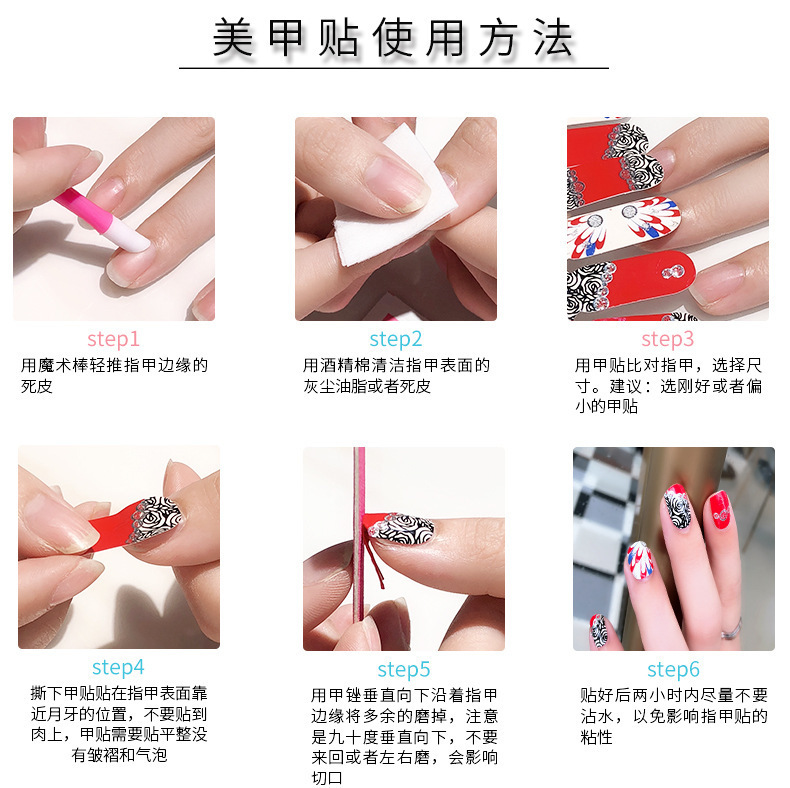 美甲贴使用方法

step1
用魔术棒轻推指甲边缘的死皮

step2
用酒精棉清洁指甲表面的灰尘油脂或者死皮

step3
用甲贴比对指甲，选择尺寸。建议：选刚好或者偏小的甲贴

step4
撕下甲贴贴在指甲表面靠近月牙的位置，不要贴到肉上，甲贴需要贴平整没有皱褶和气泡

step5
用甲锉垂直向下沿着指甲边缘将多余的磨掉，注意是九十度垂直向下，不要来回或者左右磨，会影响切口

step6
贴好后两小时内尽量不要沾水，以免影响指甲贴的粘性