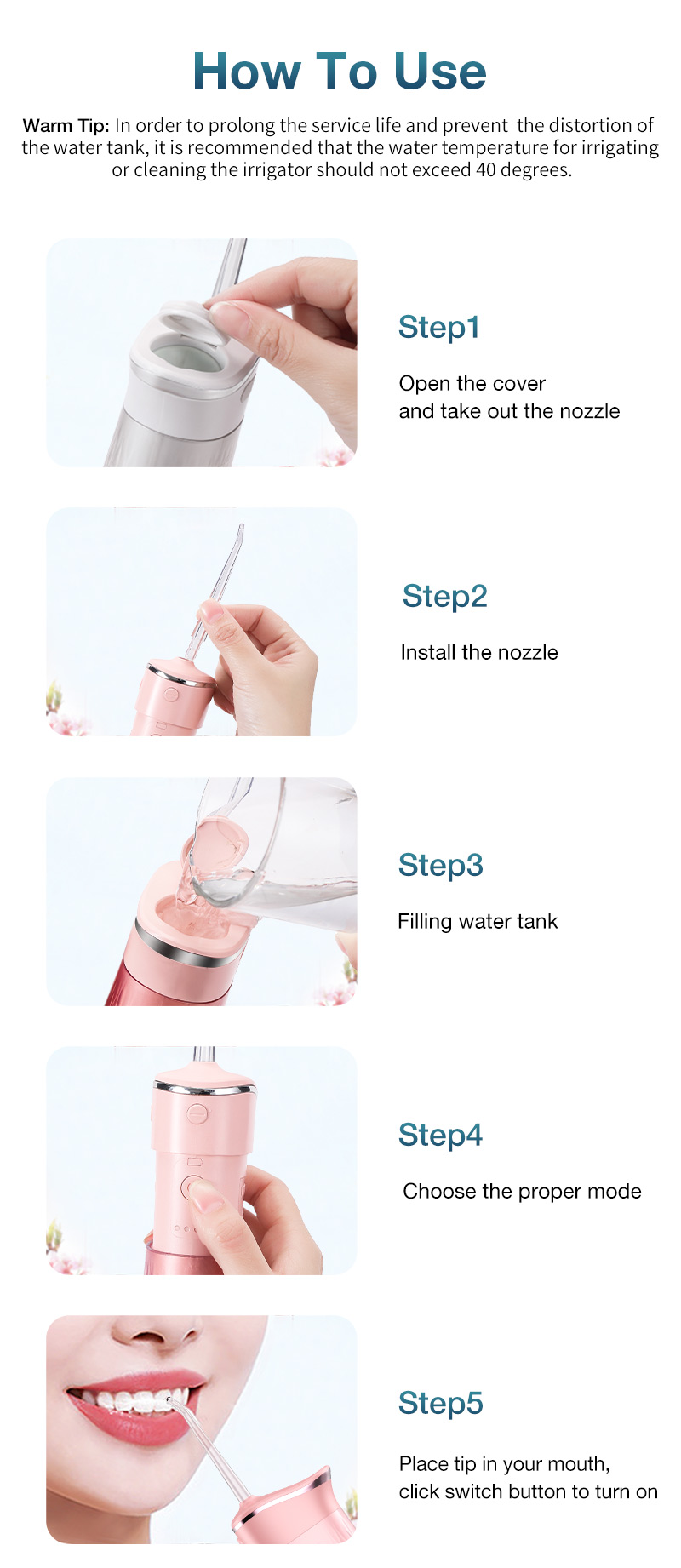 How To Use

Warm Tip: In order to prolong the service life and prevent the distortion of the water tank, it is recommended that the water temperature for irrigating or cleaning the irrigator should not exceed 40 degrees.

Step1

Open the cover and take out the nozzle

Step2

Install the nozzle

Step3

Filling water tank

Step4

Choose the proper mode

Step5

Place tip in your mouth, click switch button to turn on