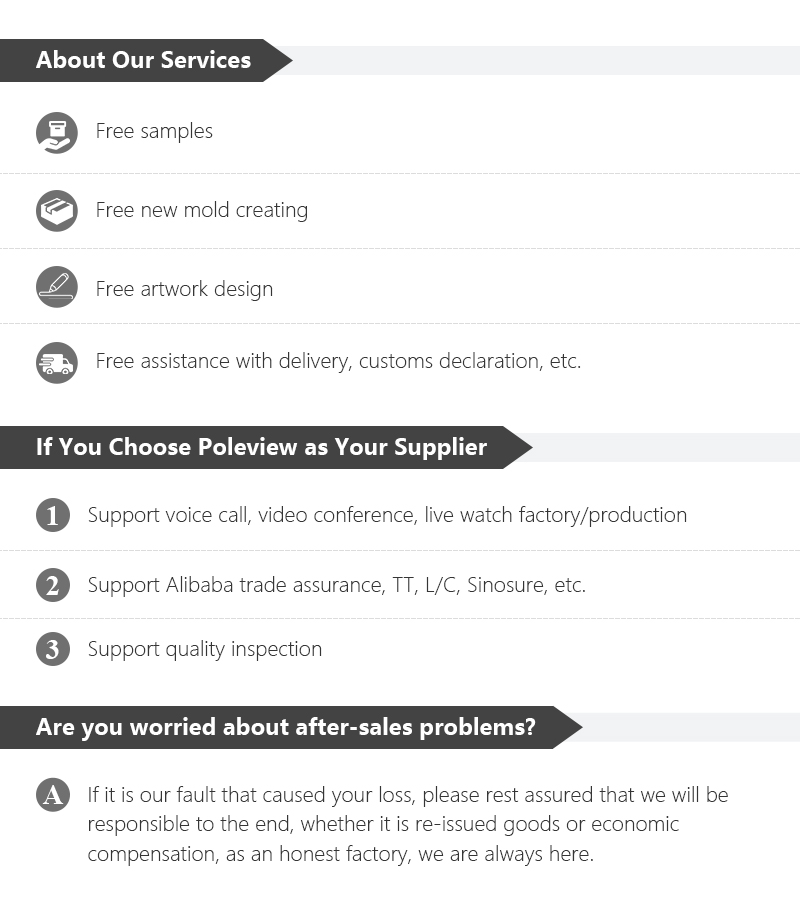 About Our Services

Free samples

Free new mold creating

Free artwork design

Free assistance with delivery, customs declaration, etc.

If You Choose Poleview as Your Supplier

1 Support voice call, video conference, live watch factory/production

2 Support Alibaba trade assurance, TT, L/C, Sinosure, etc.

3 Support quality inspection

Are you worried about after-sales problems?

A If it is our fault that caused your loss, please rest assured that we will be responsible to the end, whether it is re-issued goods or economic compensation, as an honest factory, we are always here.