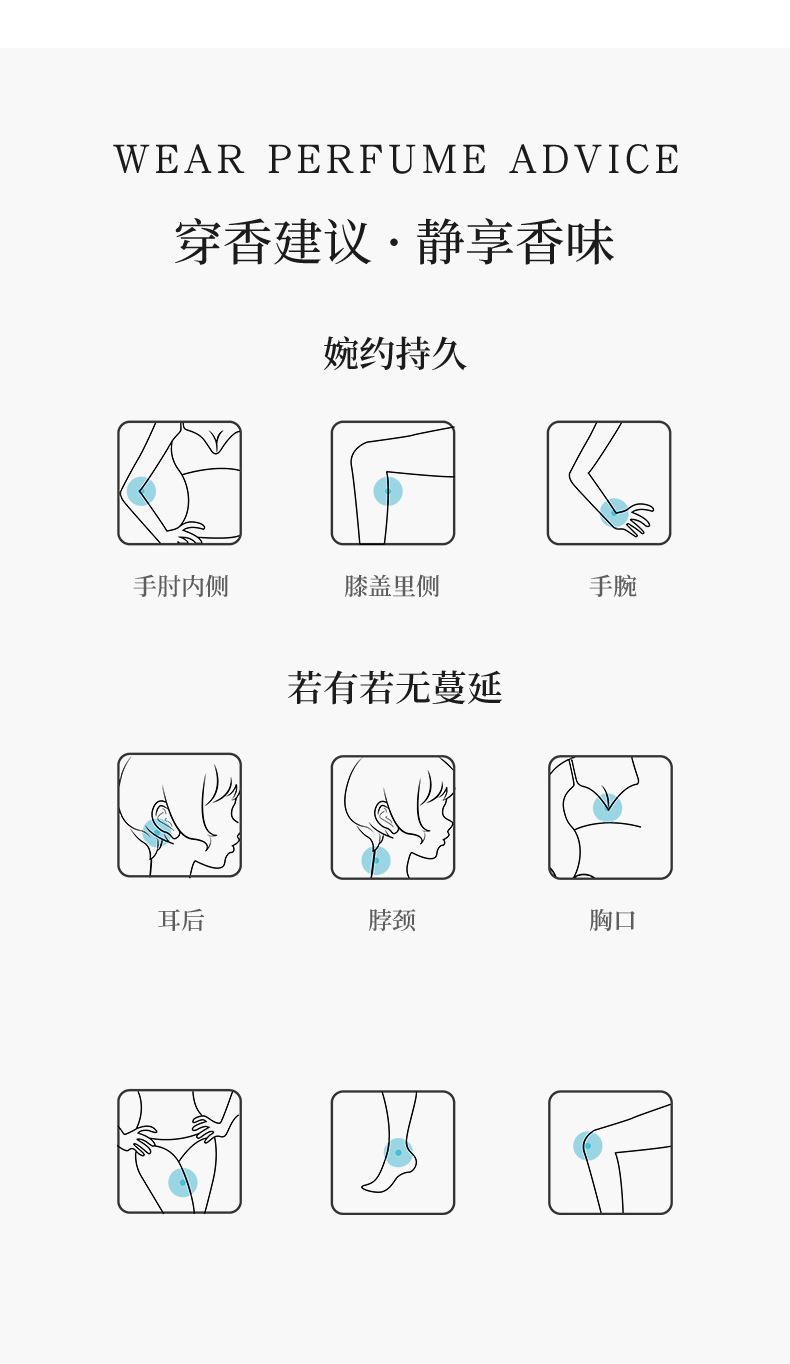 WEAR PERFUME ADVICE

穿香建议 · 静享香味

婉约持久

手肘内侧

膝盖里侧

手腕

若有若无蔓延

耳后

脖颈

胸口