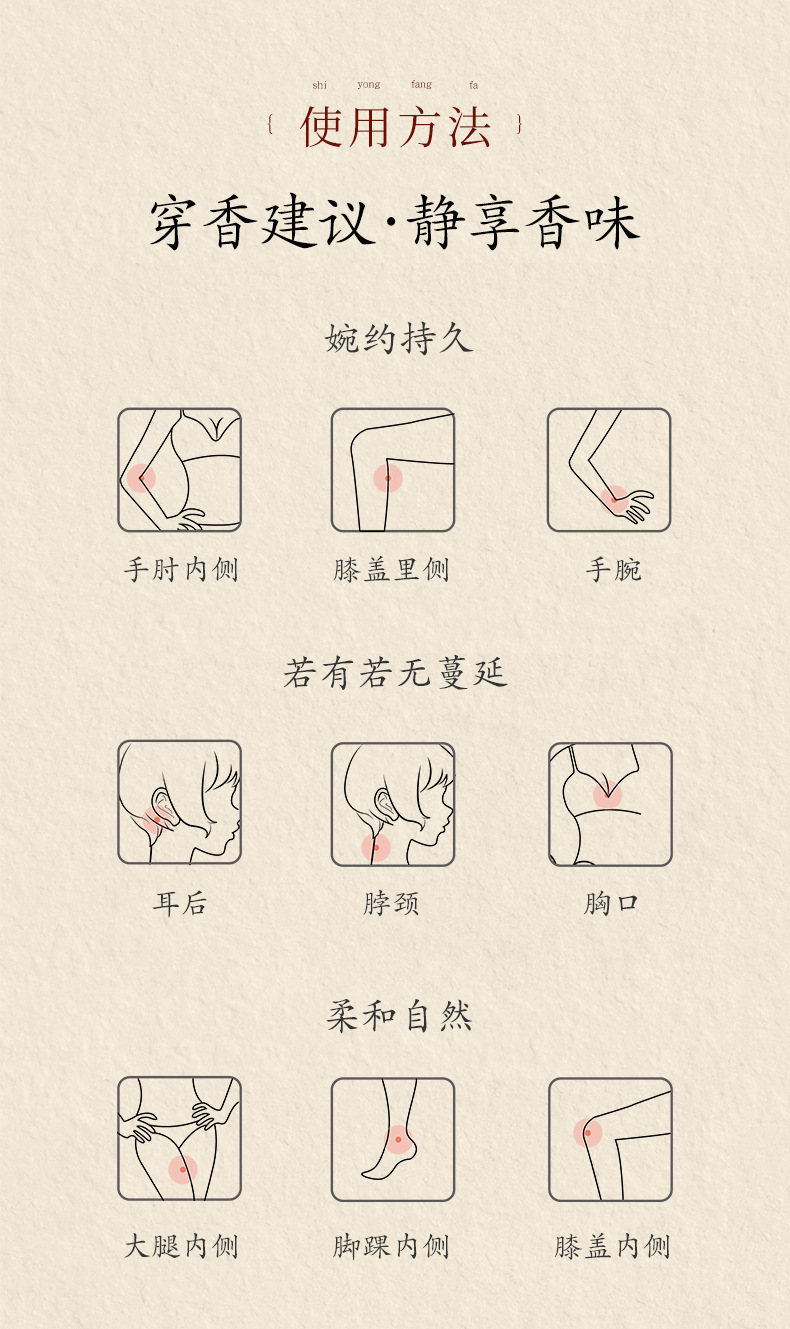 shi yong fang fa

{ 使用方法 }

穿香建议·静享香味

婉约持久

手肘内侧

膝盖里侧

手腕

若有若无蔓延

耳后

脖颈

胸口

柔和自然

大腿内侧

脚踝内侧

膝盖内侧