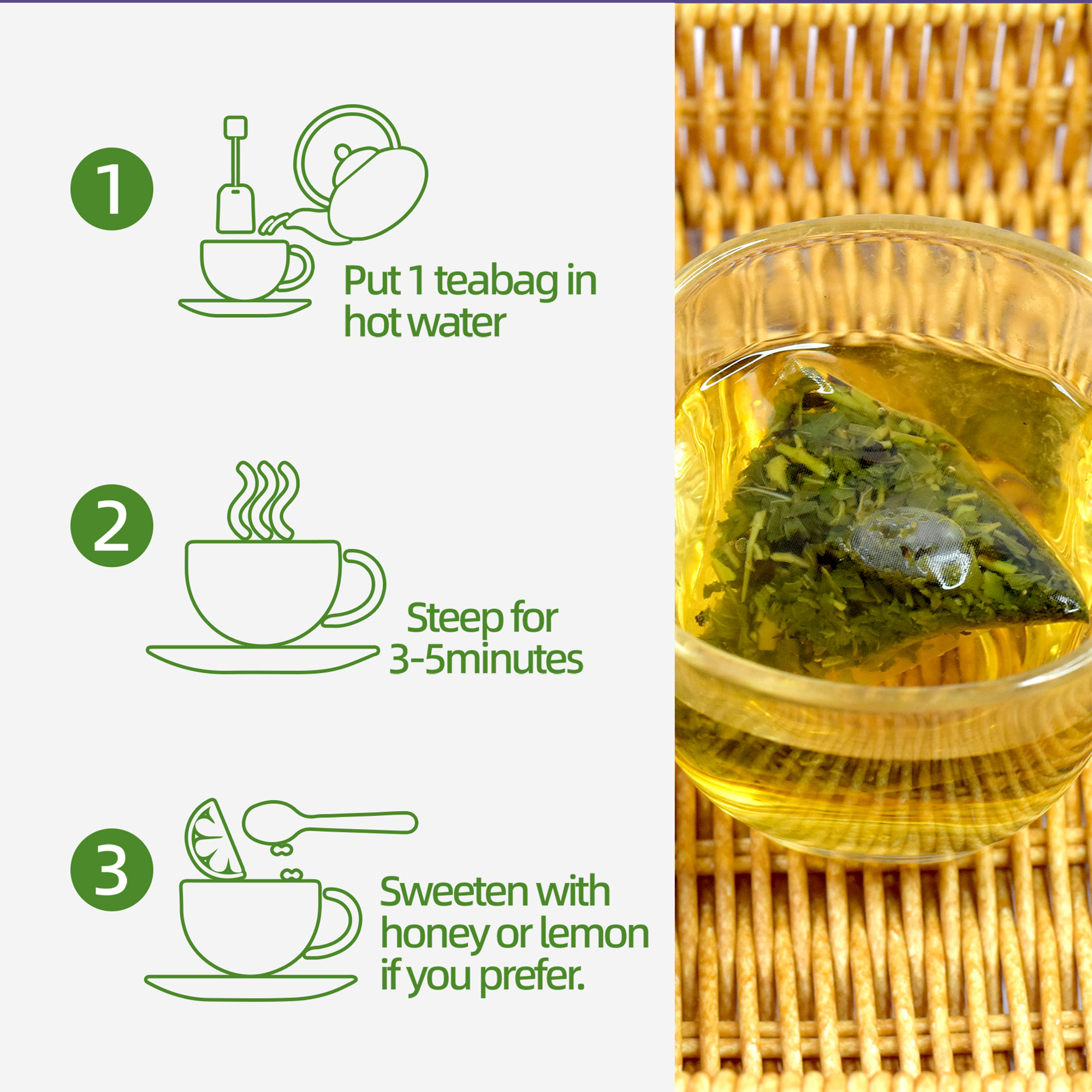 1

Put 1 teabag in hot water

2

Steep for 3-5minutes

3

Sweeten with honey or lemon if you prefer.