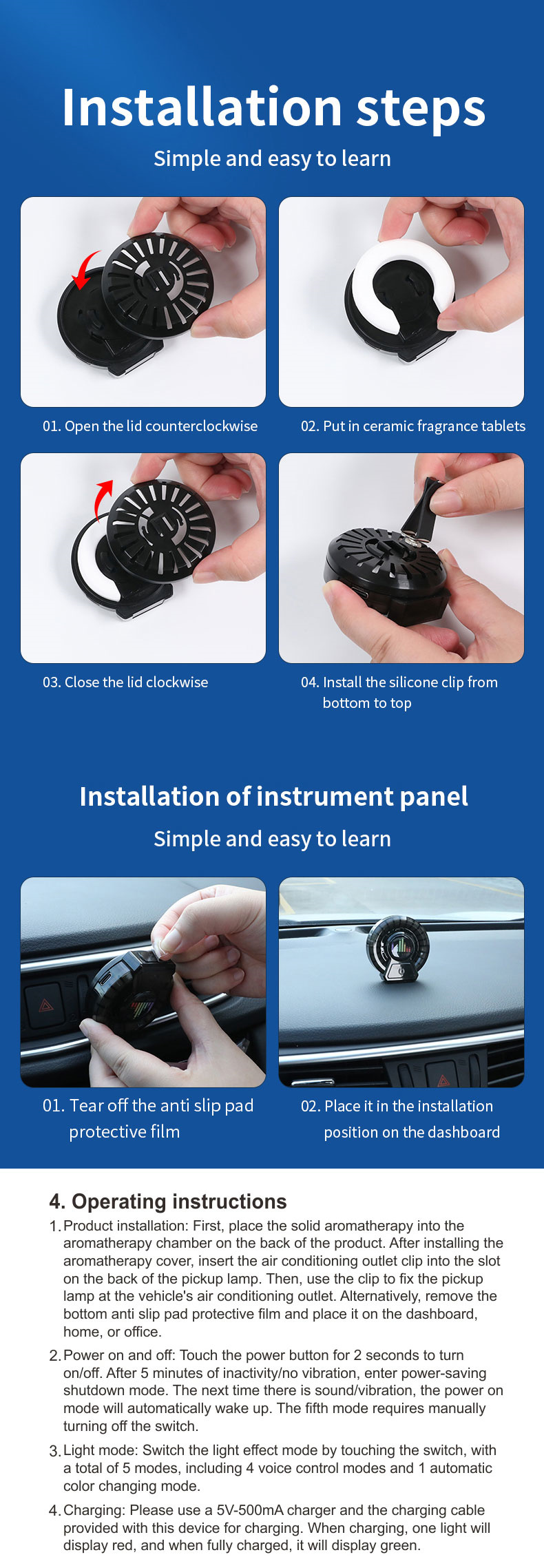 Installation steps

Simple and easy to learn

01. Open the lid counterclockwise

02. Put in ceramic fragrance tablets

03. Close the lid clockwise

04. Install the silicone clip from bottom to top

Installation of instrument panel

Simple and easy to learn

01. Tear off the anti slip pad protective film

02. Place it in the installation position on the dashboard

4. Operating instructions

1. Product installation: First, place the solid aromatherapy into the aromatherapy chamber on the back of the product. After installing the aromatherapy cover, insert the air conditioning outlet clip into the slot on the back of the pickup lamp. Then, use the clip to fix the pickup lamp at the vehicle's air conditioning outlet. Alternatively, remove the bottom anti slip pad protective film and place it on the dashboard, home, or office.

2. Power on and off: Touch the power button for 2 seconds to turn on/off. After 5 minutes of inactivity/no vibration, enter power-saving shutdown mode. The next time there is sound/vibration, the power on mode will automatically wake up. The fifth mode requires manually turning off the switch.

3. Light mode: Switch the light effect mode by touching the switch, with a total of 5 modes, including 4 voice control modes and 1 automatic color changing mode.

4. Charging: Please use a 5V-500mA charger and the charging cable provided with this device for charging. When charging, one light will display red, and when fully charged, it will display green.