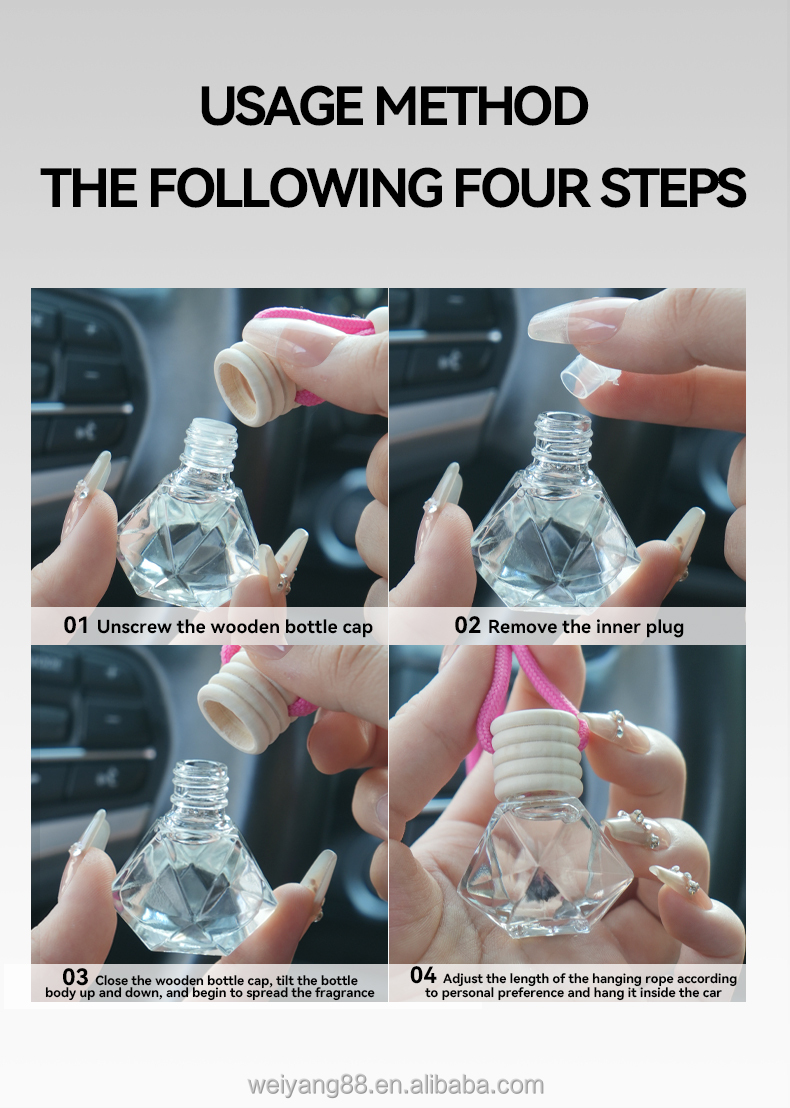 USAGE METHOD
THE FOLLOWING FOUR STEPS

01 Unscrew the wooden bottle cap

02 Remove the inner plug

03 Close the wooden bottle cap, tilt the bottle body up and down, and begin to spread the fragrance

04 Adjust the length of the hanging rope according to personal preference and hang it inside the car

weiyang88.en.alibaba.com