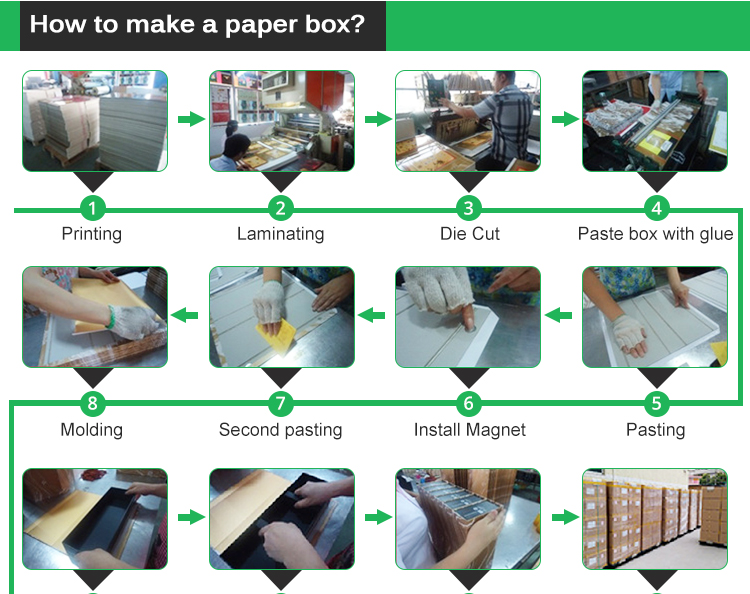 How to make a paper box?

1 Printing

2 Laminating

3 Die Cut

4 Paste box with glue

8 Molding

7 Second pasting

6 Install Magnet

5 Pasting