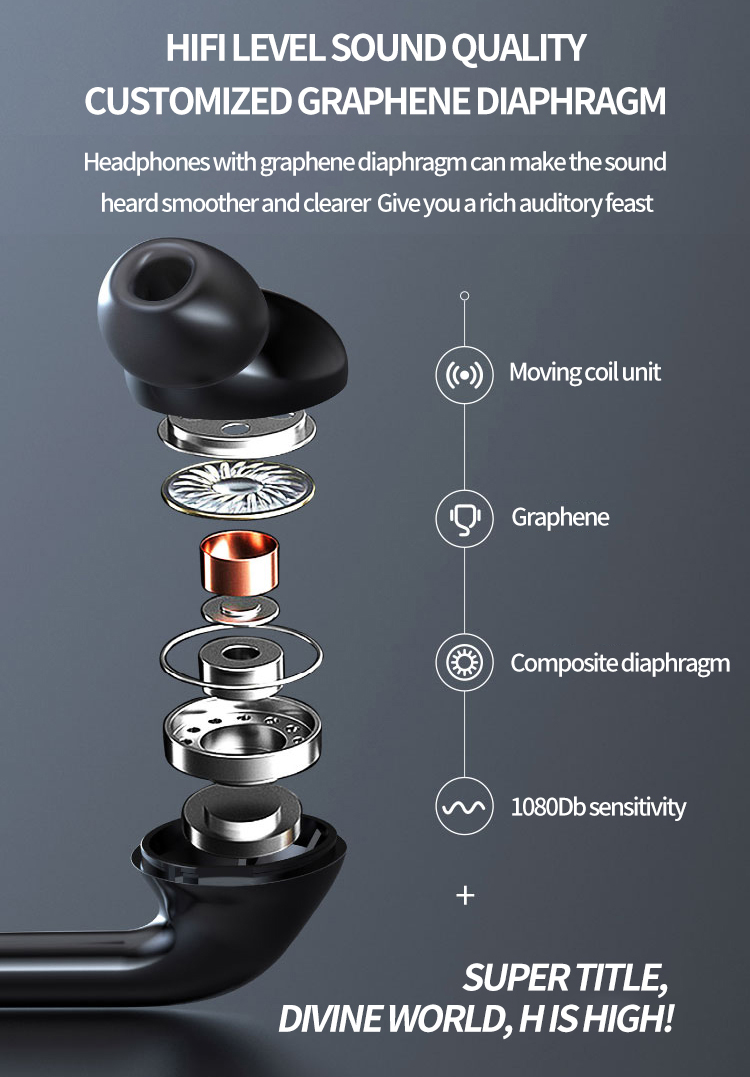 HIFI LEVEL SOUND QUALITY
CUSTOMIZED GRAPHENE DIAPHRAGM

Headphones with graphene diaphragm can make the sound heard smoother and clearer Give you a rich auditory feast

Moving coil unit

Graphene

Composite diaphragm

1080Db sensitivity

+

SUPER TITLE,
DIVINE WORLD, H IS HIGH!