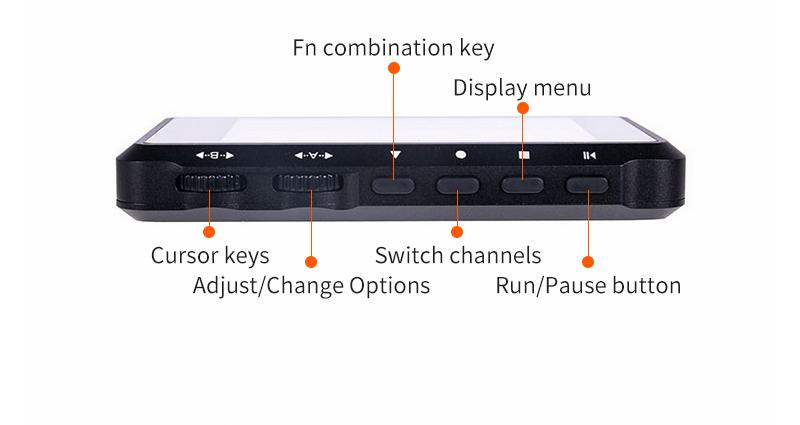 Fn combination key

Display menu

B

A

Cursor keys

Adjust/Change Options

Switch channels

Run/Pause button