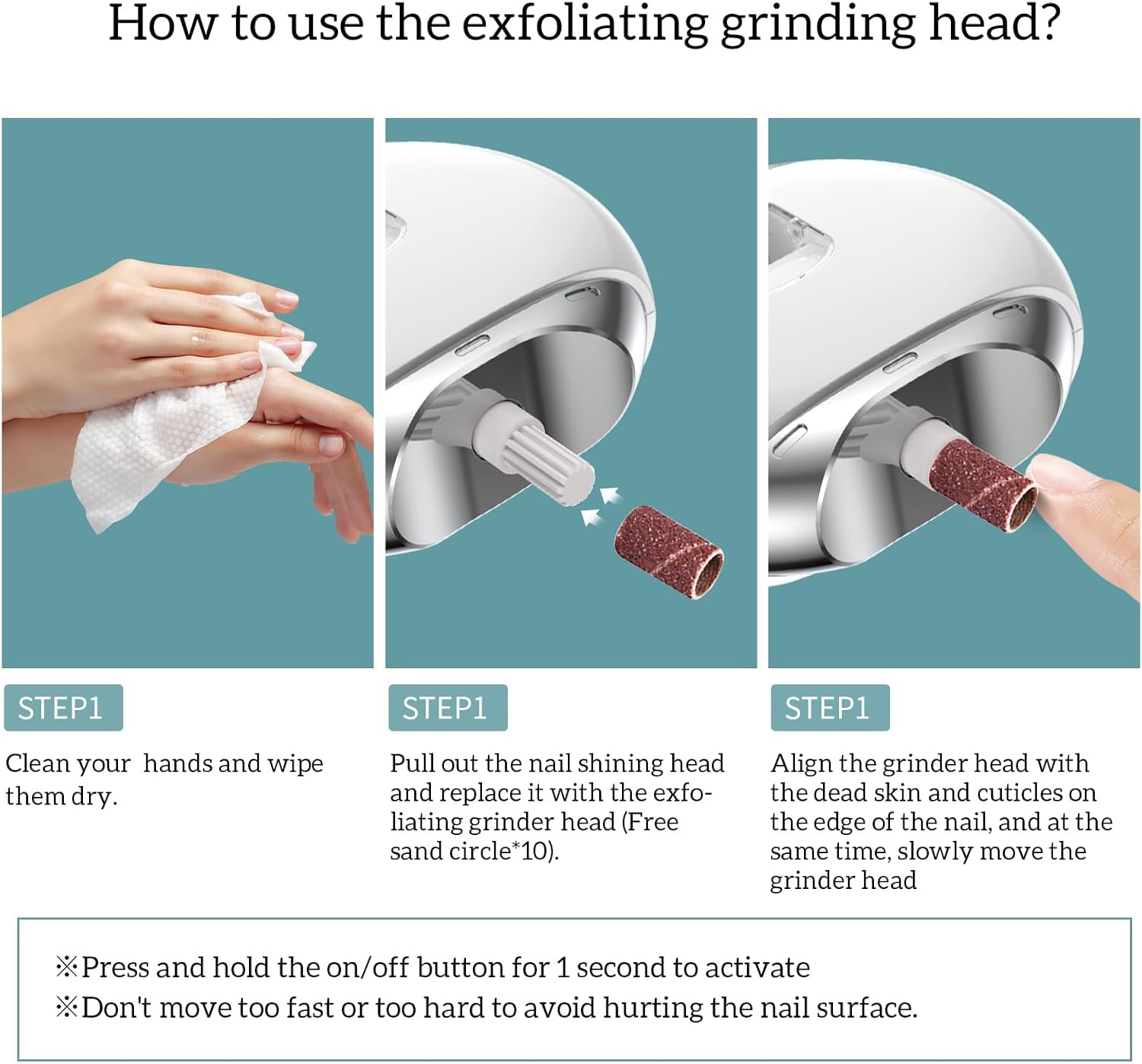 How to use the exfoliating grinding head?

STEP1

Clean your hands and wipe them dry.

STEP1

Pull out the nail shining head and replace it with the exfoliating grinder head (Free sand circle*10).

STEP1

Align the grinder head with the dead skin and cuticles on the edge of the nail, and at the same time, slowly move the grinder head

※Press and hold the on/off button for 1 second to activate
※Don't move too fast or too hard to avoid hurting the nail surface.