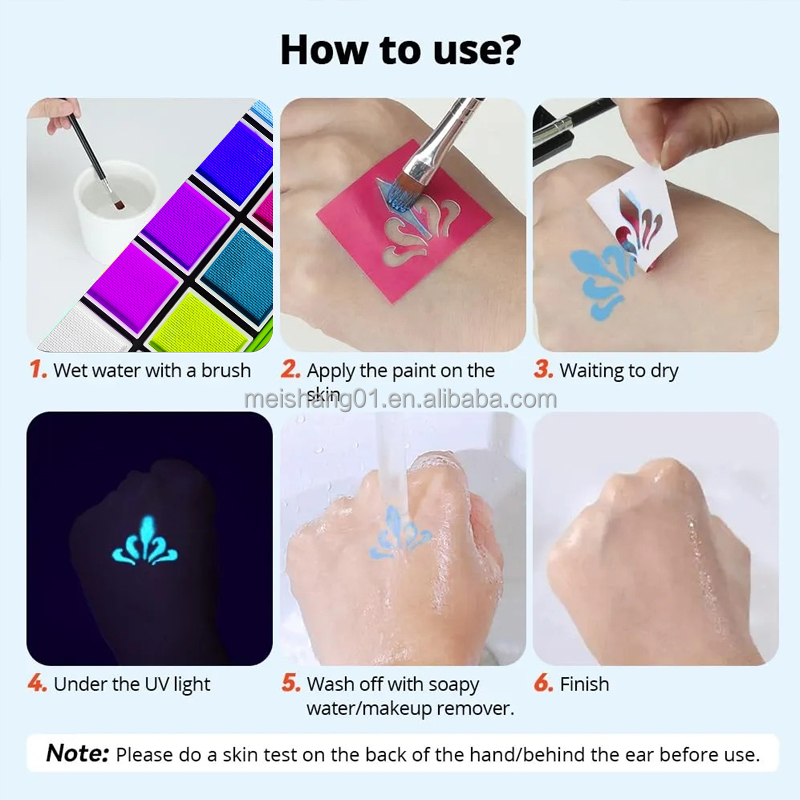 How to use?

1. Wet water with a brush

2. Apply the paint on the skin

3. Waiting to dry

meishang01.en.alibaba.com

4. Under the UV light

5. Wash off with soapy water/makeup remover.

6. Finish

Note: Please do a skin test on the back of the hand/behind the ear before use.