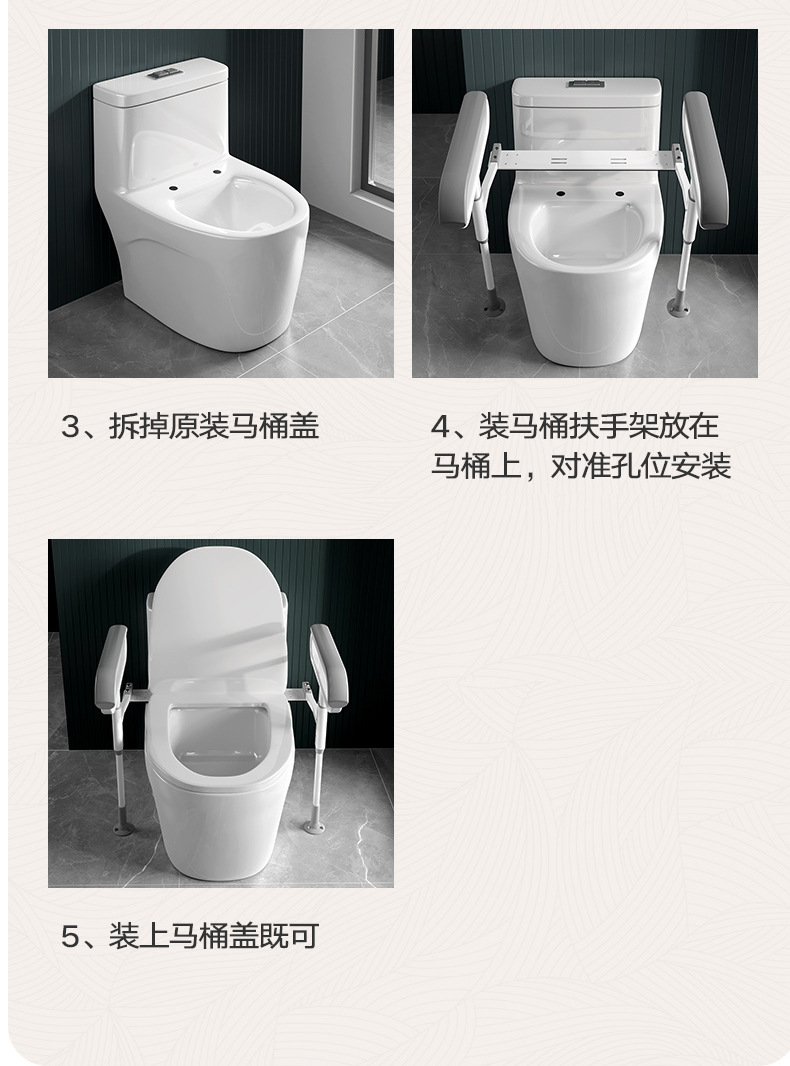 3、拆掉原装马桶盖

4、装马桶扶手架放在马桶上，对准孔位安装

5、装上马桶盖既可