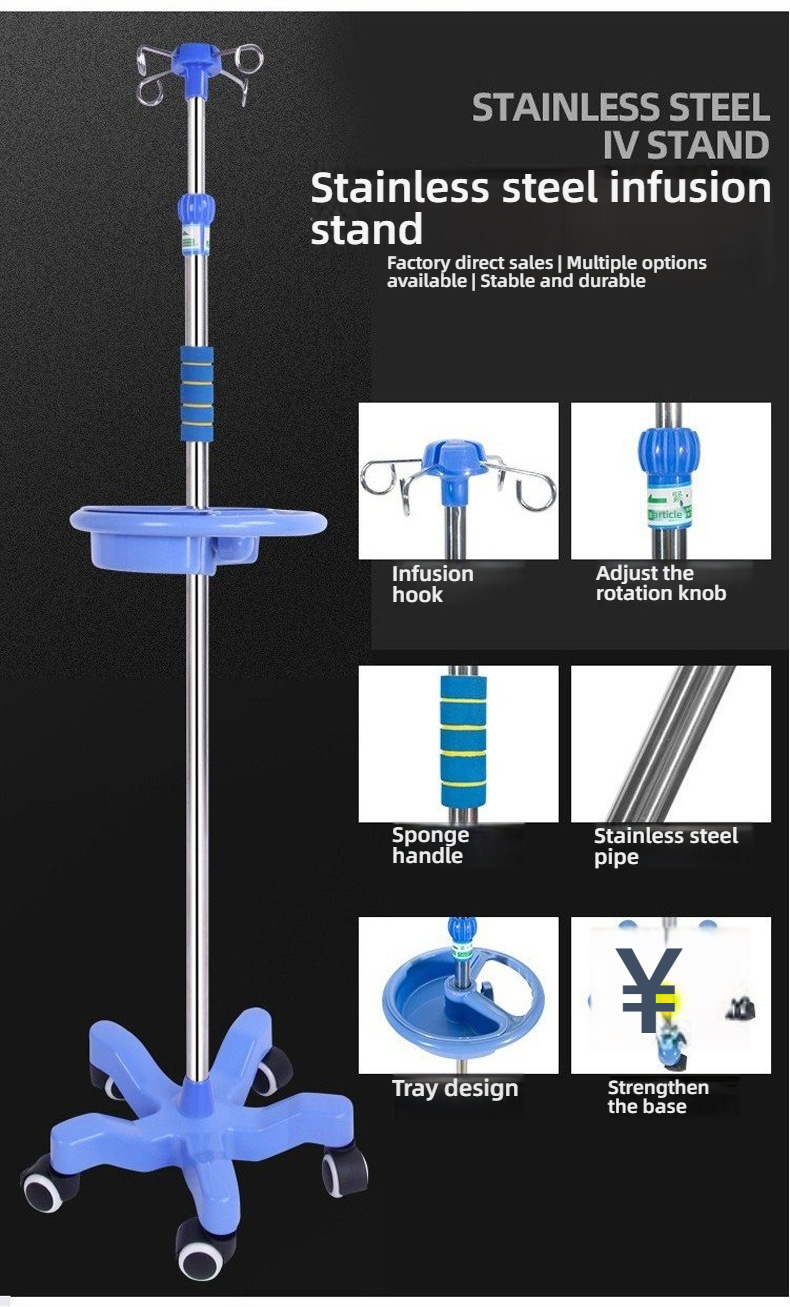 STAINLESS STEEL
IV STAND
Stainless steel infusion stand
Factory direct sales | Multiple options available | Stable and durable

article

Infusion hook

Adjust the rotation knob

Sponge handle

Stainless steel pipe

Tray design

¥

Strengthen the base