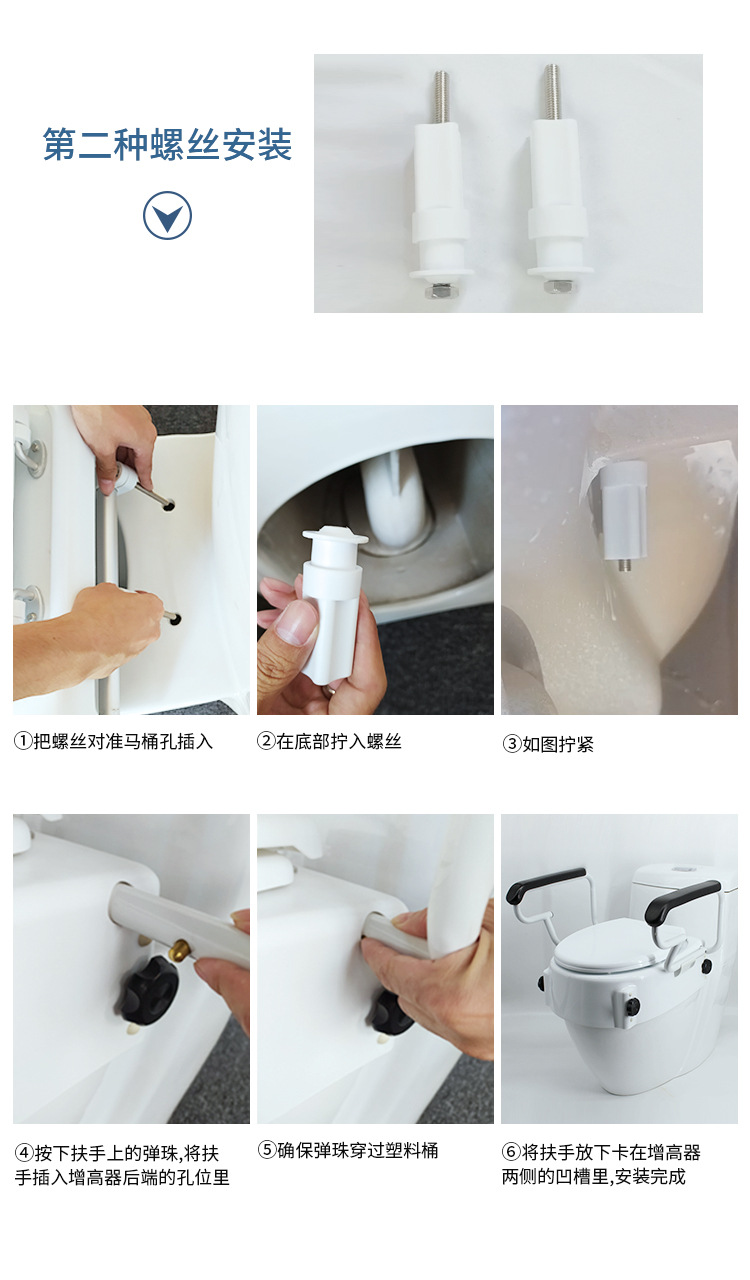 第二种螺丝安装

①把螺丝对准马桶孔插入

②在底部拧入螺丝

③如图拧紧

④按下扶手上的弹珠,将扶手插入增高器后端的孔位里

⑤确保弹珠穿过塑料桶

⑥将扶手放下卡在增高器两侧的凹槽里,安装完成