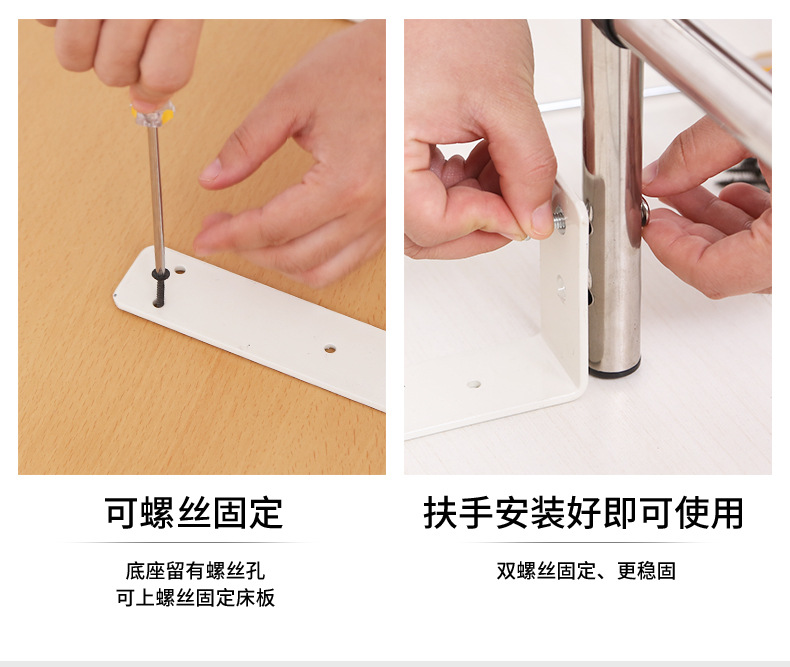 可螺丝固定

底座留有螺丝孔
可上螺丝固定床板

扶手安装好即可使用

双螺丝固定、更稳固