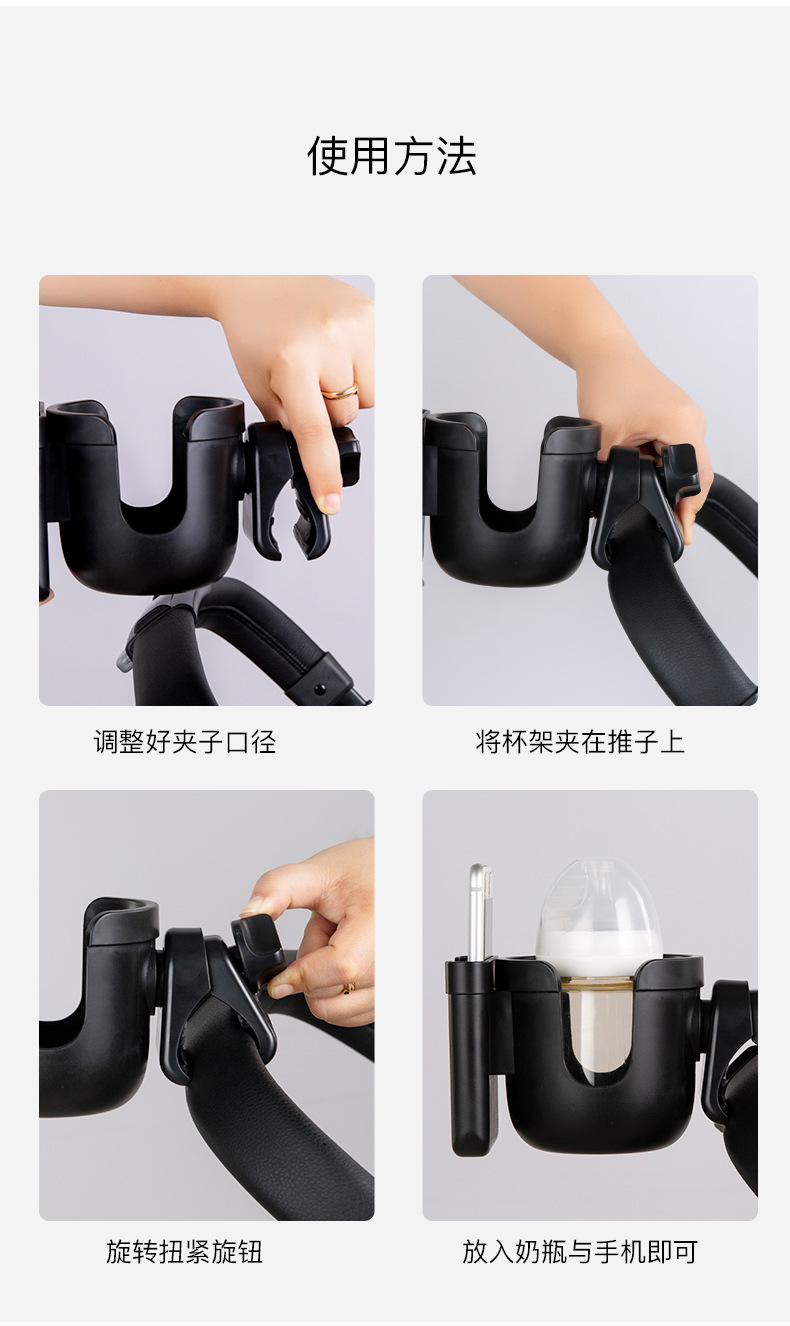 使用方法

调整好夹子口径

将杯架夹在推子上

旋转扭紧旋钮

放入奶瓶与手机即可