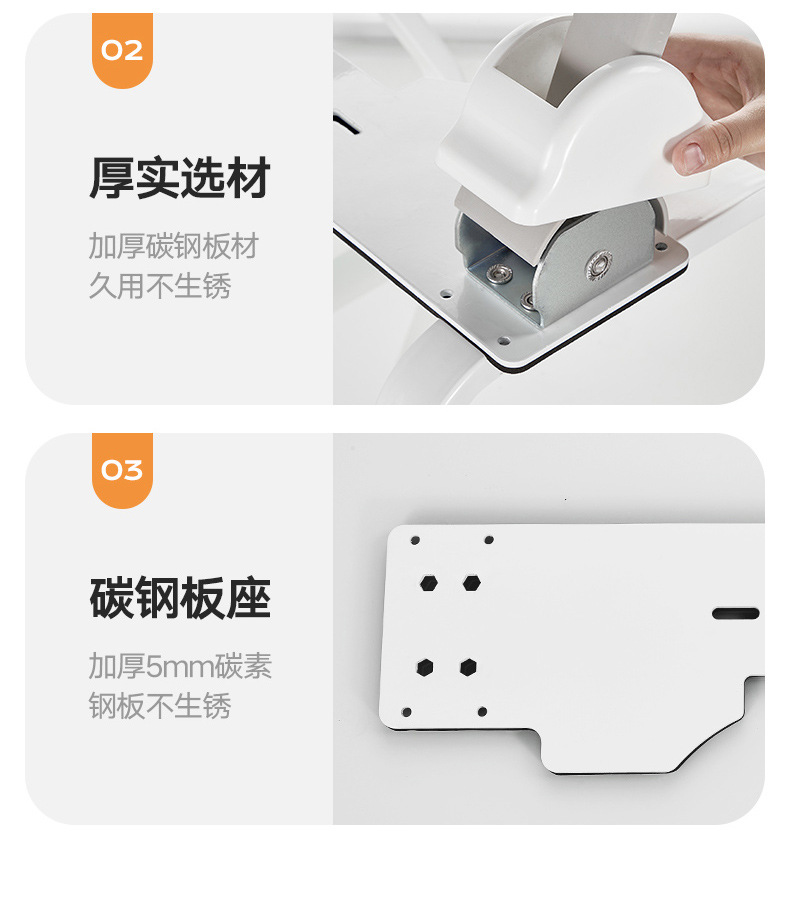 02

厚实选材

加厚碳钢板材
久用不生锈

03

碳钢板座

加厚5mm碳素
钢板不生锈