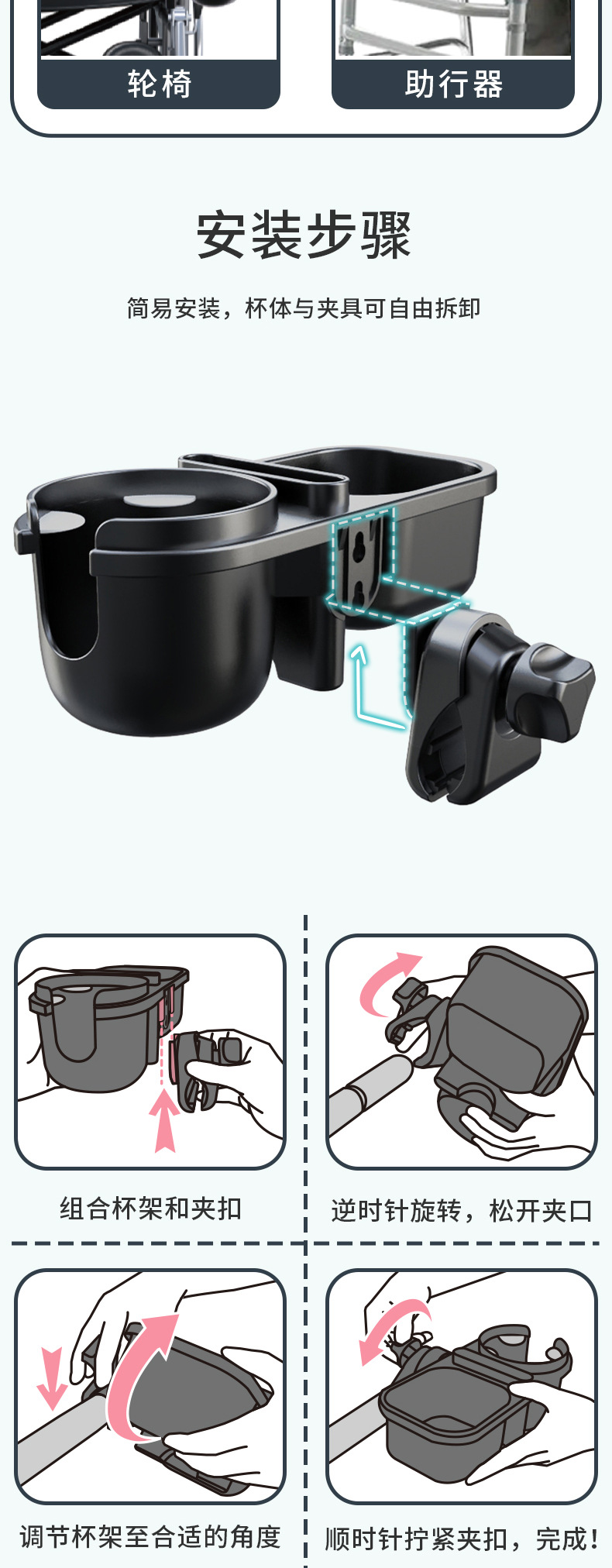 轮椅

助行器

安装步骤

简易安装，杯体与夹具可自由拆卸

组合杯架和夹扣

逆时针旋转，松开夹口

调节杯架至合适的角度

顺时针拧紧夹扣，完成！