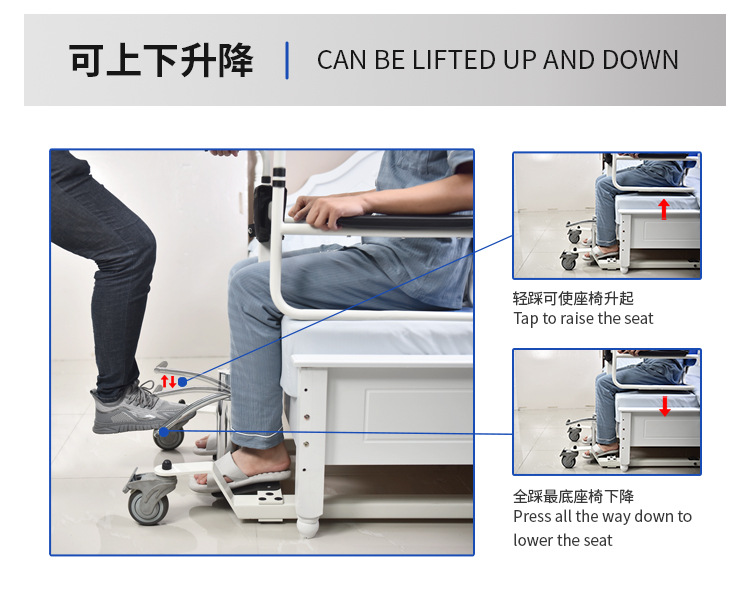 可上下升降 | CAN BE LIFTED UP AND DOWN

轻踩可使座椅升起
Tap to raise the seat

全踩最底座椅下降
Press all the way down to lower the seat