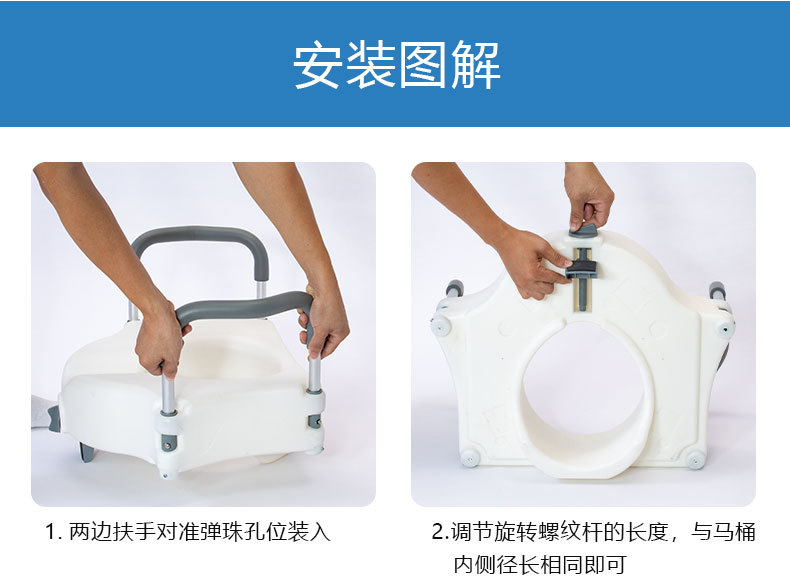 安装图解

1. 两边扶手对准弹珠孔位装入

2.调节旋转螺纹杆的长度，与马桶内侧径长相同即可