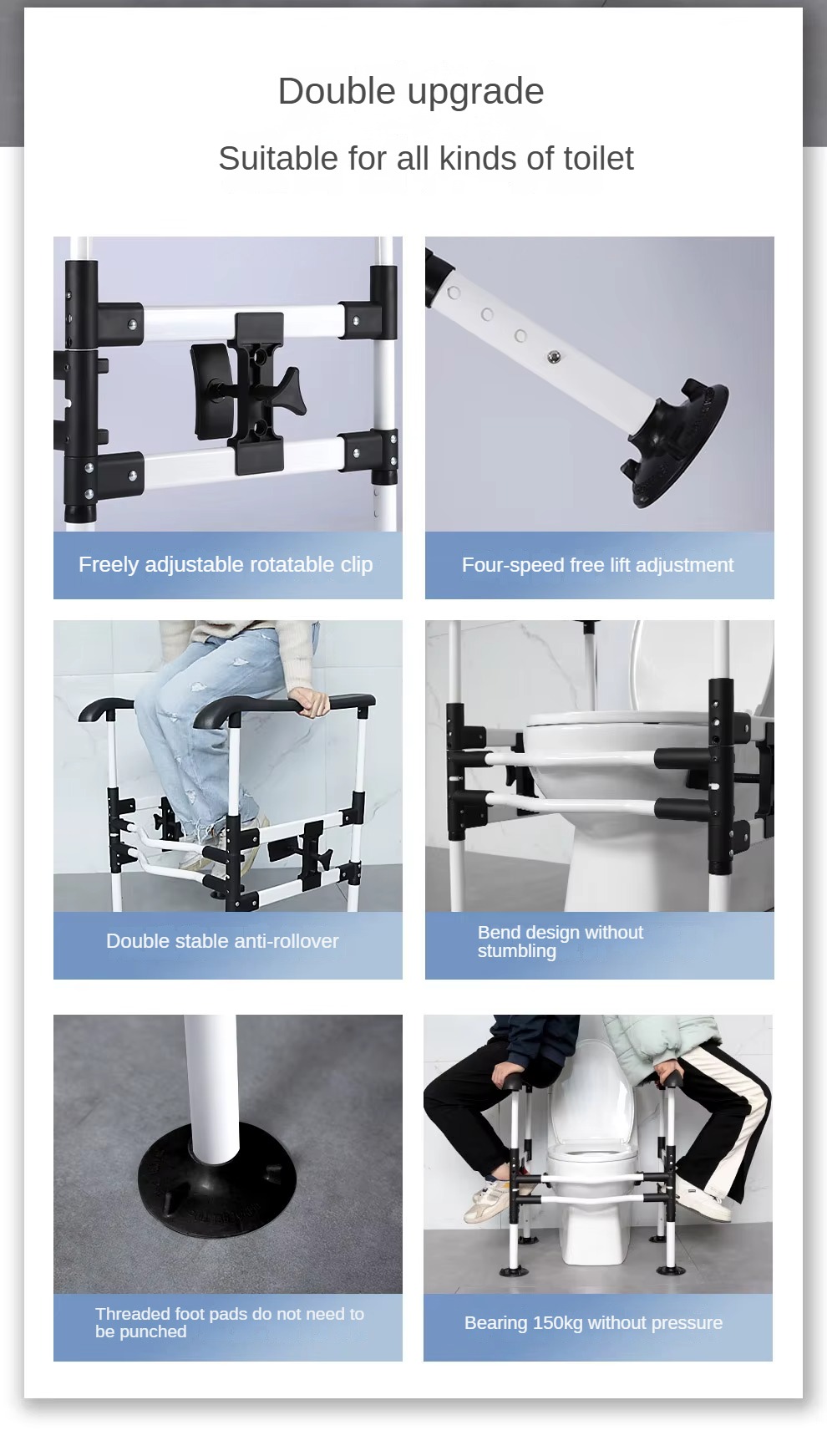 Double upgrade

Suitable for all kinds of toilet

Freely adjustable rotatable clip

Four-speed free lift adjustment

Double stable anti-rollover

Bend design without stumbling

Threaded foot pads do not need to be punched

Bearing 150kg without pressure