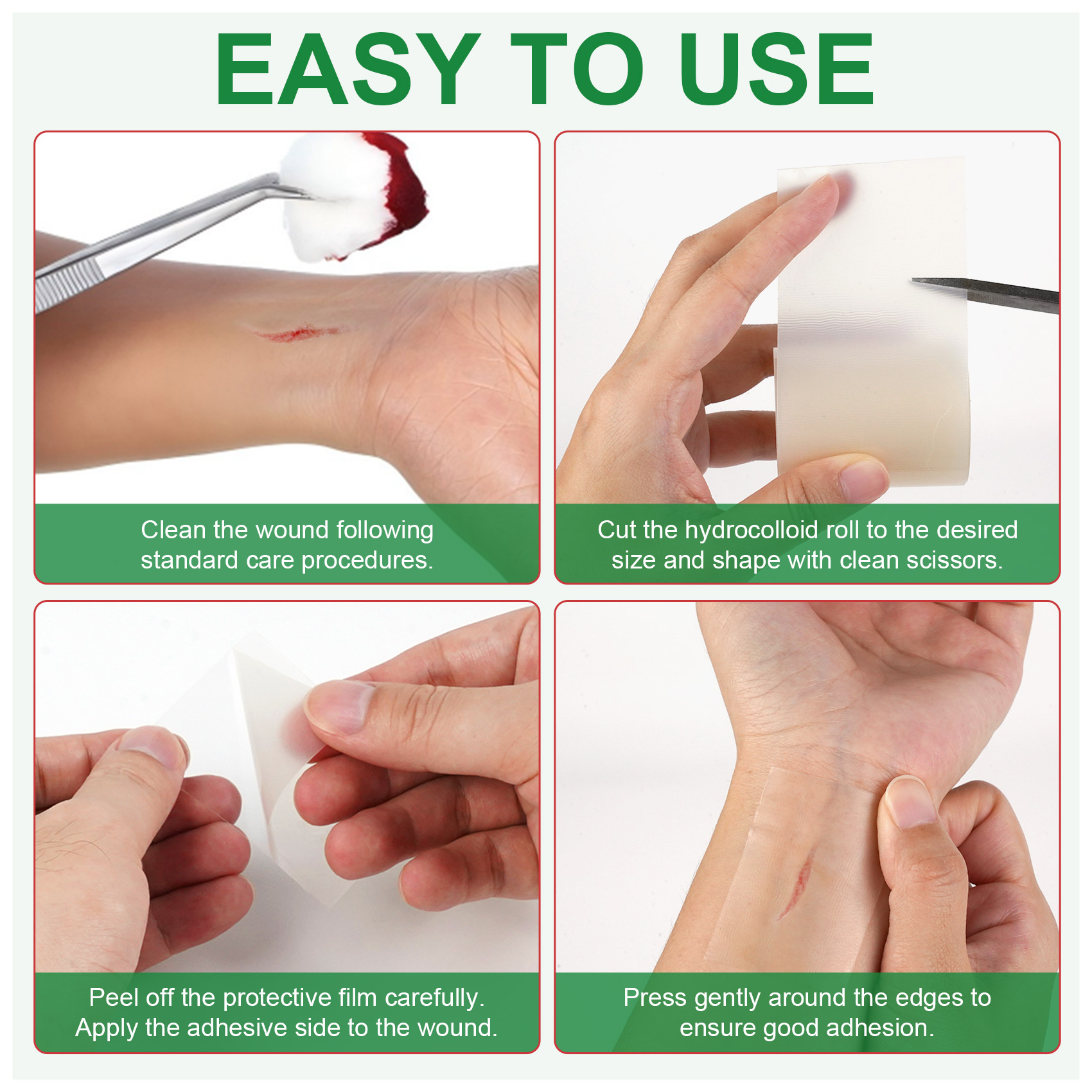 EASY TO USE

Clean the wound following standard care procedures.

Cut the hydrocolloid roll to the desired size and shape with clean scissors.

Peel off the protective film carefully. Apply the adhesive side to the wound.

Press gently around the edges to ensure good adhesion.