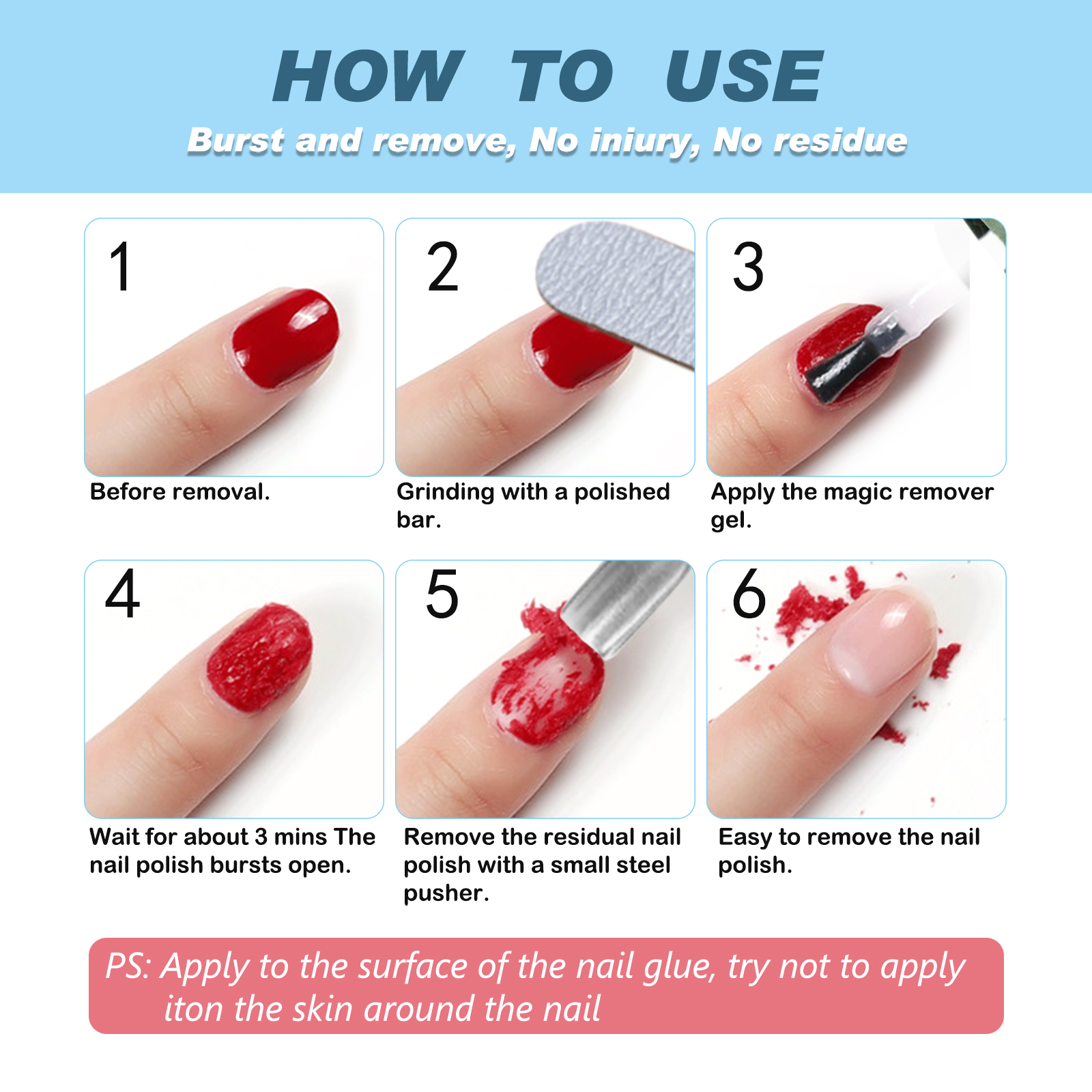 HOW TO USE

Burst and remove, No iniury, No residue

1

Before removal.

2

Grinding with a polished bar.

3

Apply the magic remover gel.

4

Wait for about 3 mins The nail polish bursts open.

5

Remove the residual nail polish with a small steel pusher.

6

Easy to remove the nail polish.

PS: Apply to the surface of the nail glue, try not to apply iton the skin around the nail