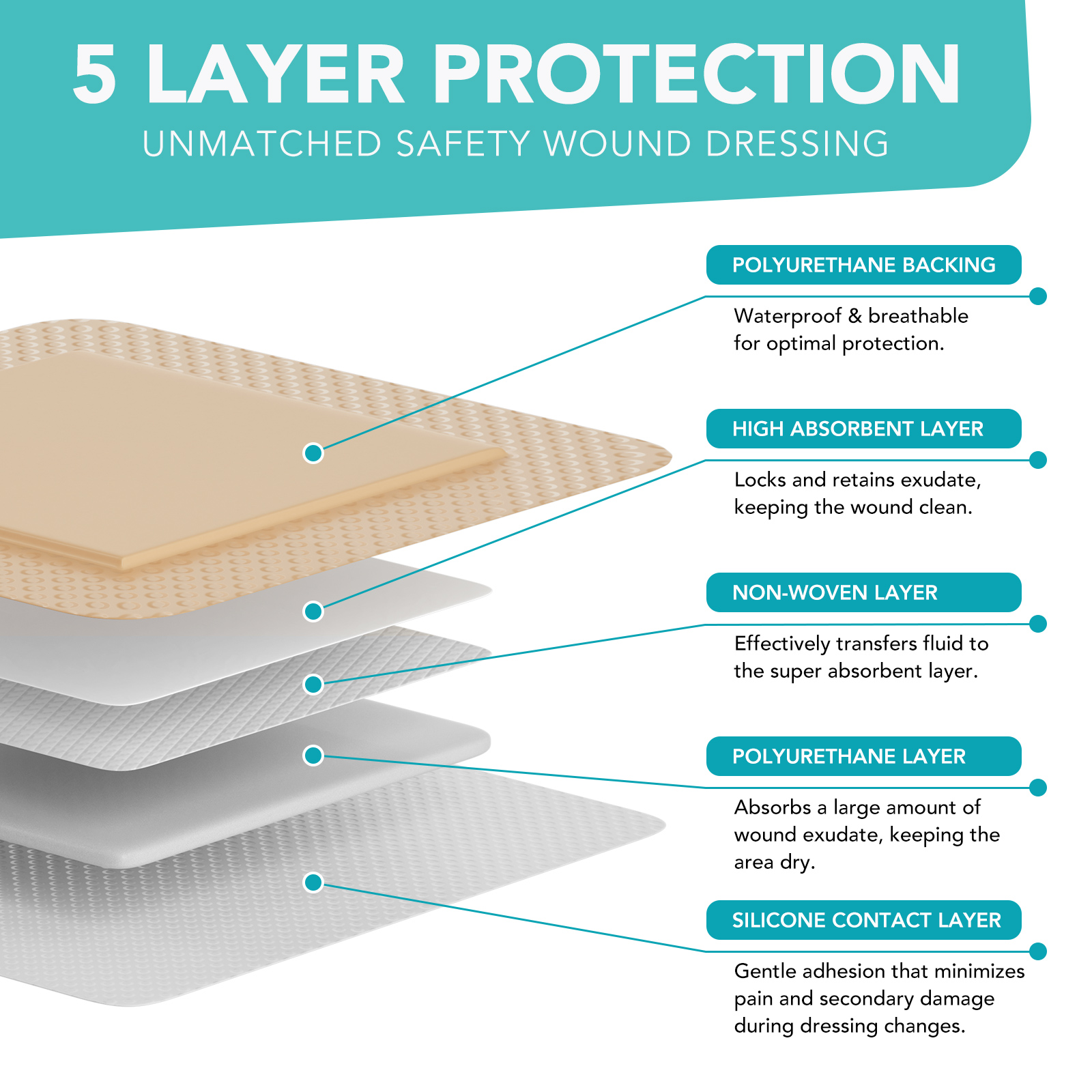 5 LAYER PROTECTION

UNMATCHED SAFETY WOUND DRESSING

POLYURETHANE BACKING

Waterproof & breathable for optimal protection.

HIGH ABSORBENT LAYER

Locks and retains exudate, keeping the wound clean.

NON-WOVEN LAYER

Effectively transfers fluid to the super absorbent layer.

POLYURETHANE LAYER

Absorbs a large amount of wound exudate, keeping the area dry.

SILICONE CONTACT LAYER

Gentle adhesion that minimizes pain and secondary damage during dressing changes.