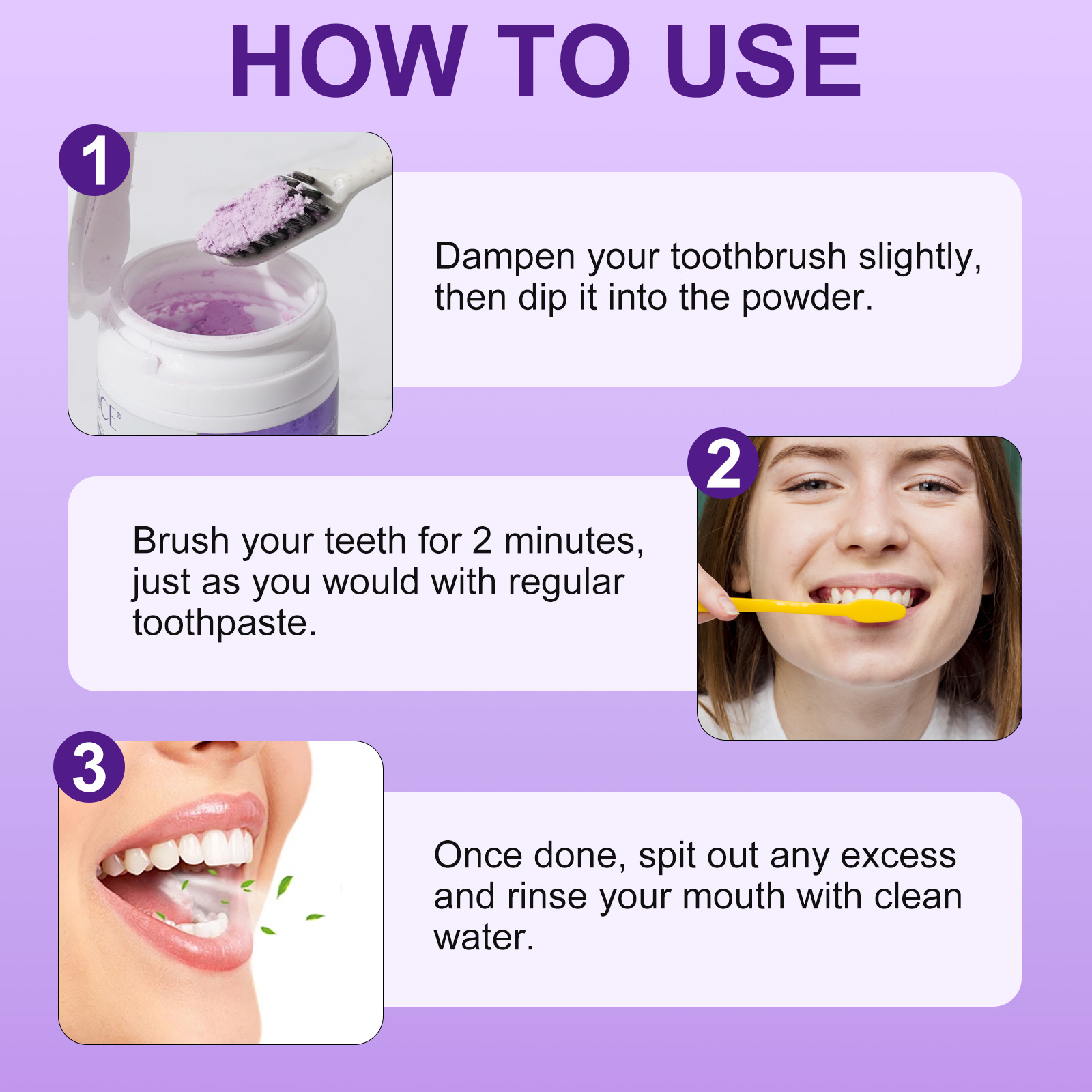 HOW TO USE

1

Dampen your toothbrush slightly, then dip it into the powder.

2

Brush your teeth for 2 minutes, just as you would with regular toothpaste.

3

Once done, spit out any excess and rinse your mouth with clean water.