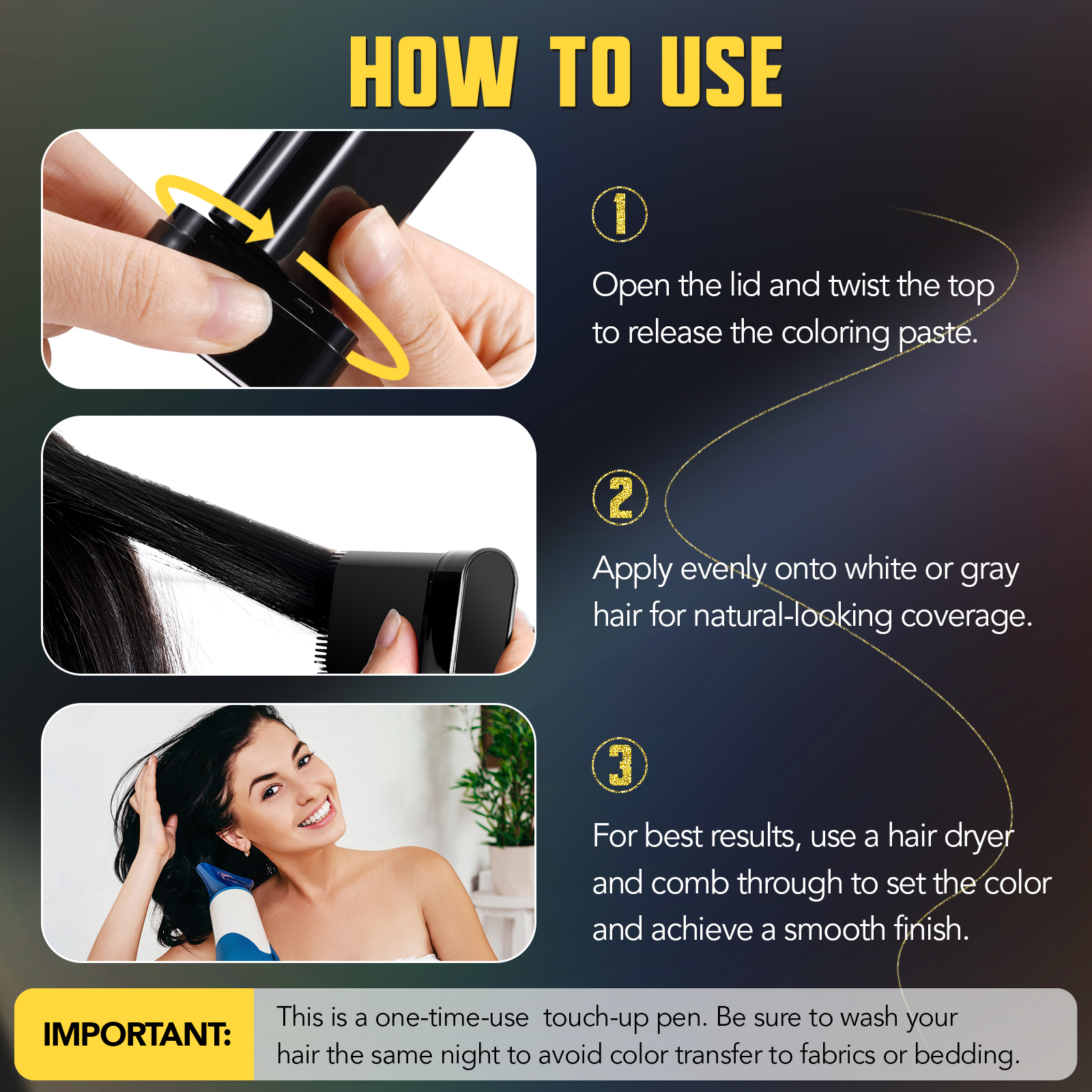 HOW TO USE

1

Open the lid and twist the top to release the coloring paste.

2

Apply evenly onto white or gray hair for natural-looking coverage.

3

For best results, use a hair dryer and comb through to set the color and achieve a smooth finish.

IMPORTANT:

This is a one-time-use touch-up pen. Be sure to wash your hair the same night to avoid color transfer to fabrics or bedding.