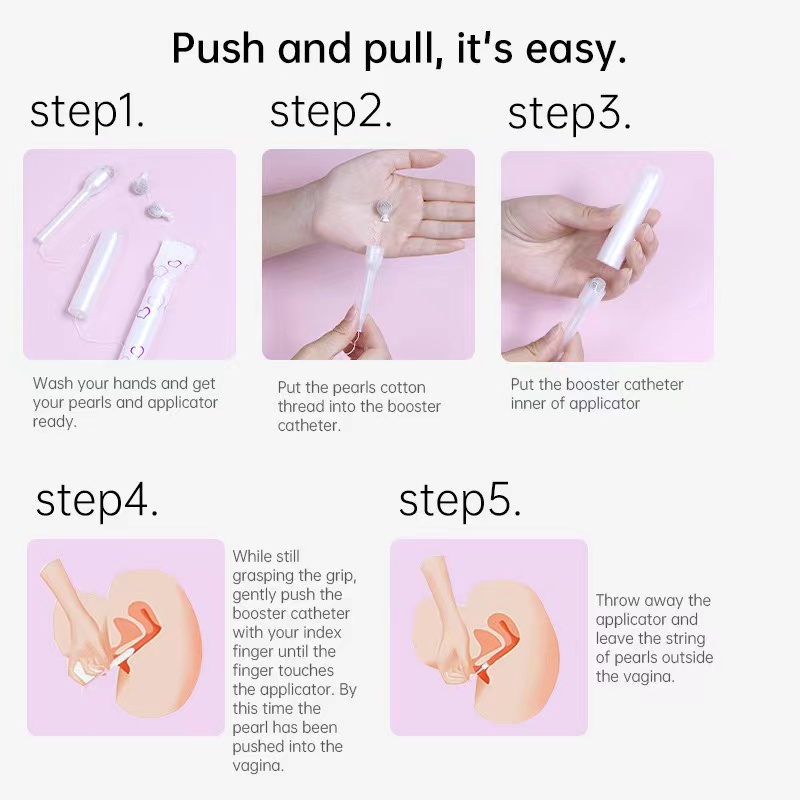 Push and pull, it's easy.

step1.

Wash your hands and get your pearls and applicator ready.

step2.

Put the pearls cotton thread into the booster catheter.

step3.

Put the booster catheter inner of applicator

step4.

While still grasping the grip, gently push the booster catheter with your index finger until the finger touches the applicator. By this time the pearl has been pushed into the vagina.

step5.

Throw away the applicator and leave the string of pearls outside the vagina.