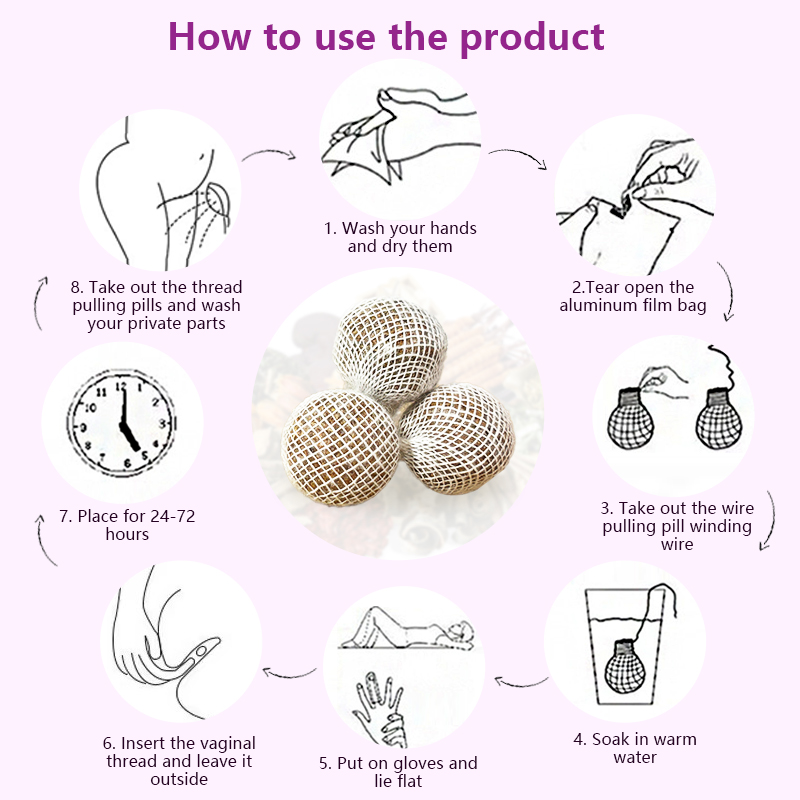 How to use the product

1. Wash your hands and dry them

2.Tear open the aluminum film bag

3. Take out the wire pulling pill winding wire

4. Soak in warm water

5. Put on gloves and lie flat

6. Insert the vaginal thread and leave it outside

7. Place for 24-72 hours

8. Take out the thread pulling pills and wash your private parts

12
1
2
3
4
5
6
7
8
9
10
11