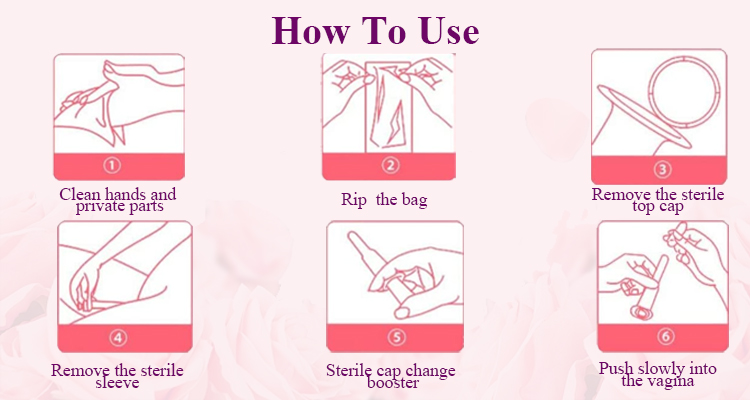 How To Use

①
Clean hands and private parts

②
Rip the bag

③
Remove the sterile top cap

④
Remove the sterile sleeve

⑤
Sterile cap change booster

⑥
Push slowly into the vagina