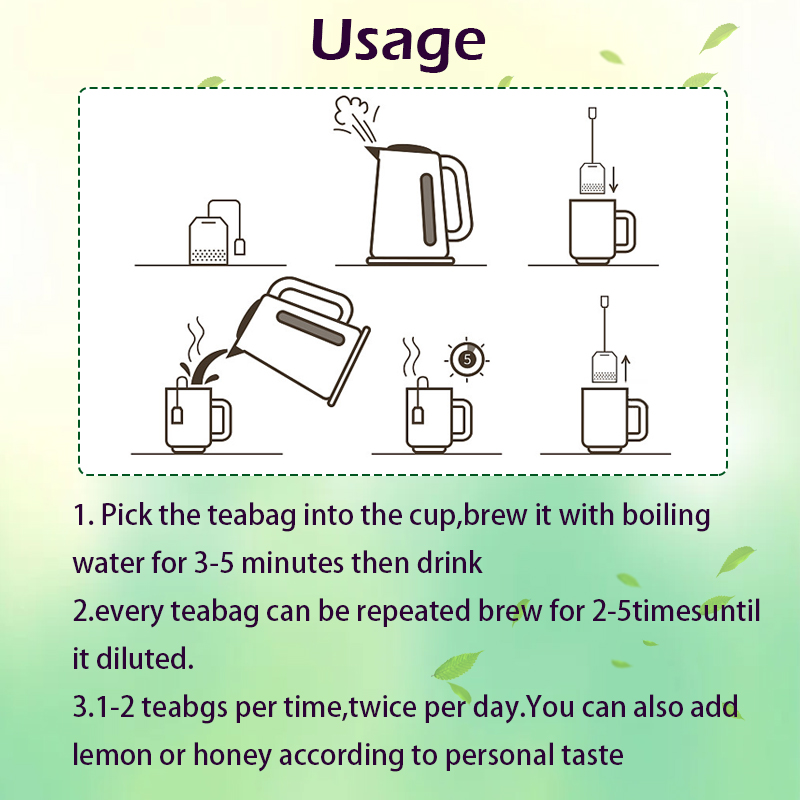 Usage

5

1. Pick the teabag into the cup,brew it with boiling water for 3-5 minutes then drink
2.every teabag can be repeated brew for 2-5timesuntil it diluted.
3.1-2 teabgs per time,twice per day.You can also add lemon or honey according to personal taste