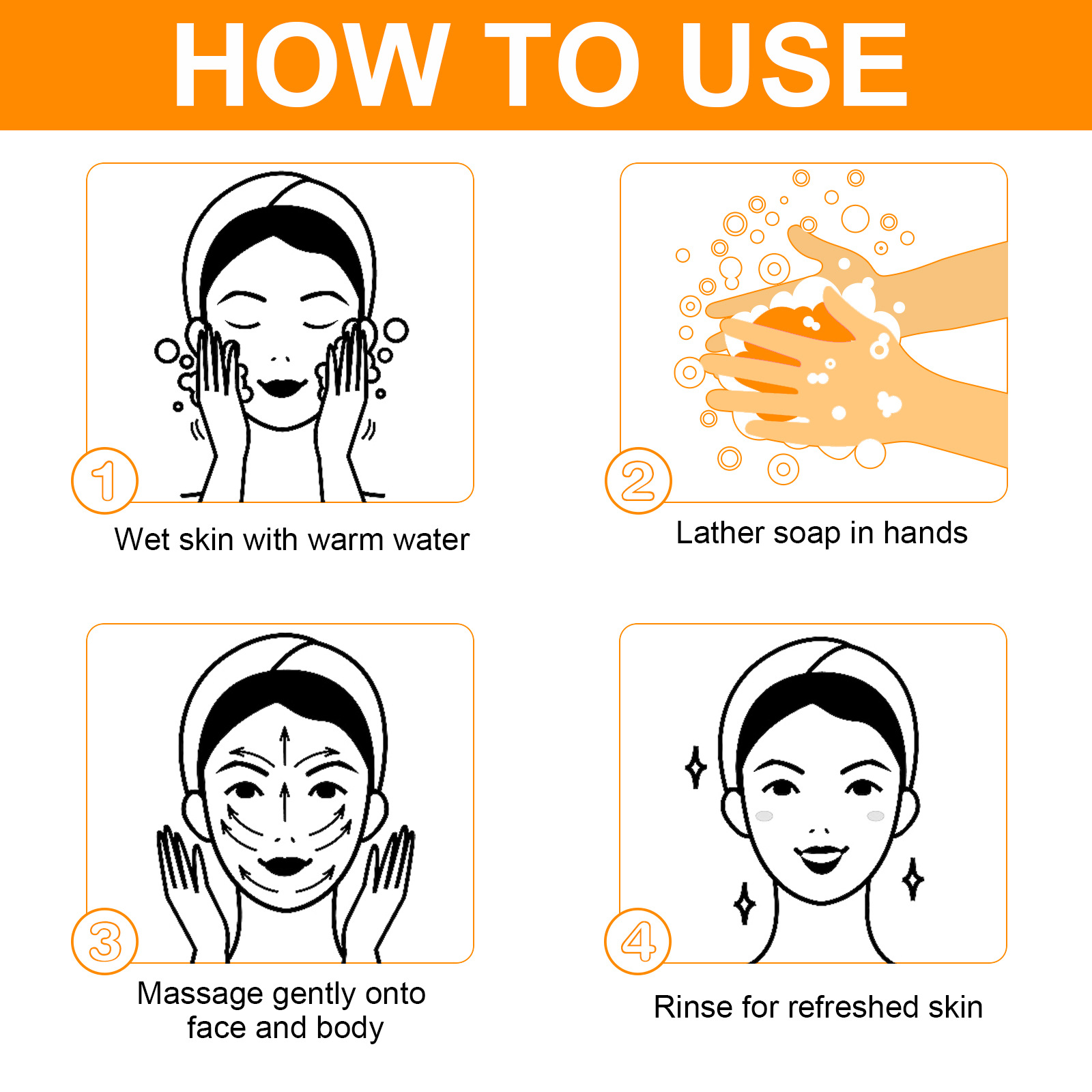 HOW TO USE

1

Wet skin with warm water

2

Lather soap in hands

3

Massage gently onto face and body

4

Rinse for refreshed skin