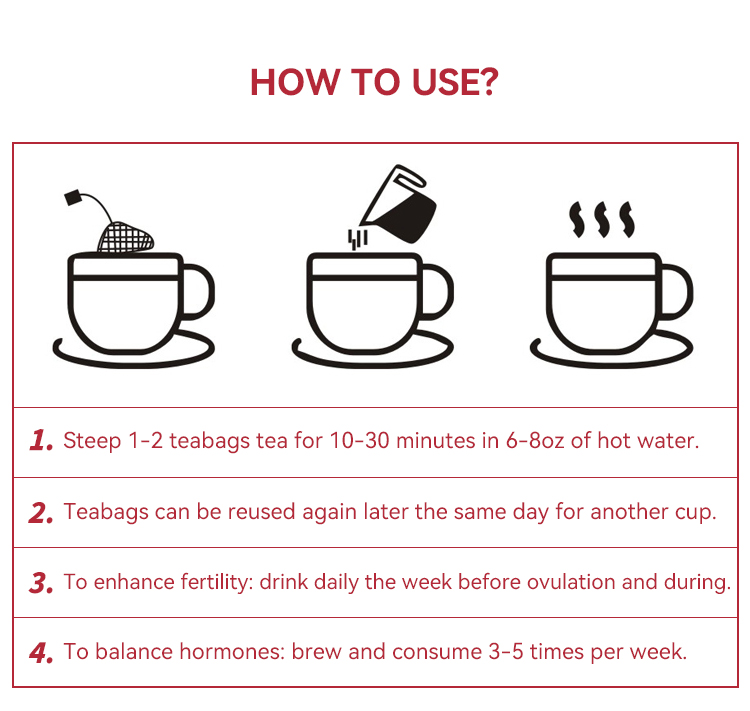 HOW TO USE?

1. Steep 1-2 teabags tea for 10-30 minutes in 6-8oz of hot water.

2. Teabags can be reused again later the same day for another cup.

3. To enhance fertility: drink daily the week before ovulation and during.

4. To balance hormones: brew and consume 3-5 times per week.