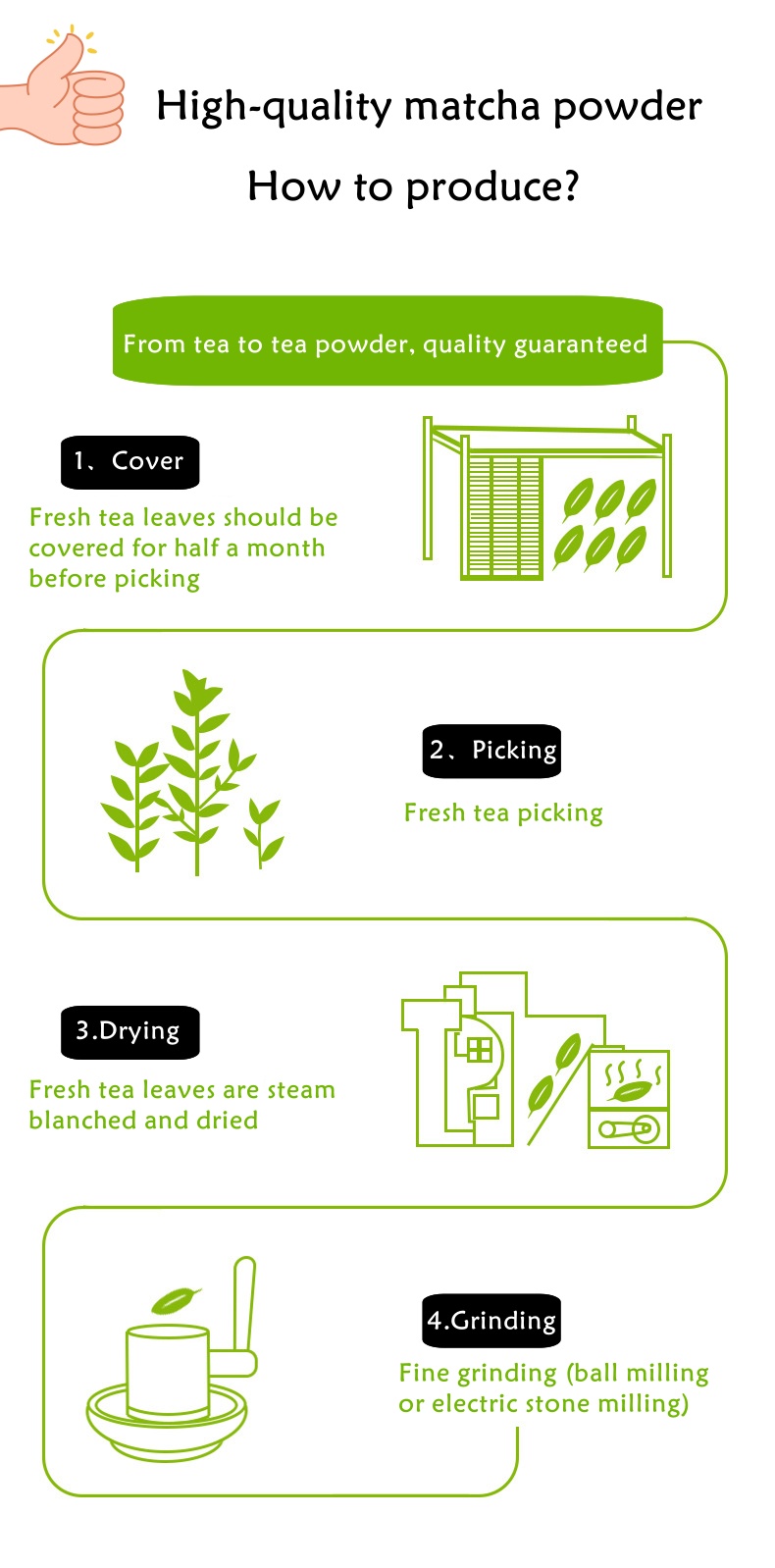 High-quality matcha powder

How to produce?

From tea to tea powder, quality guaranteed

1、Cover

Fresh tea leaves should be covered for half a month before picking

2、Picking

Fresh tea picking

3.Drying

Fresh tea leaves are steam blanched and dried

4.Grinding

Fine grinding (ball milling or electric stone milling)