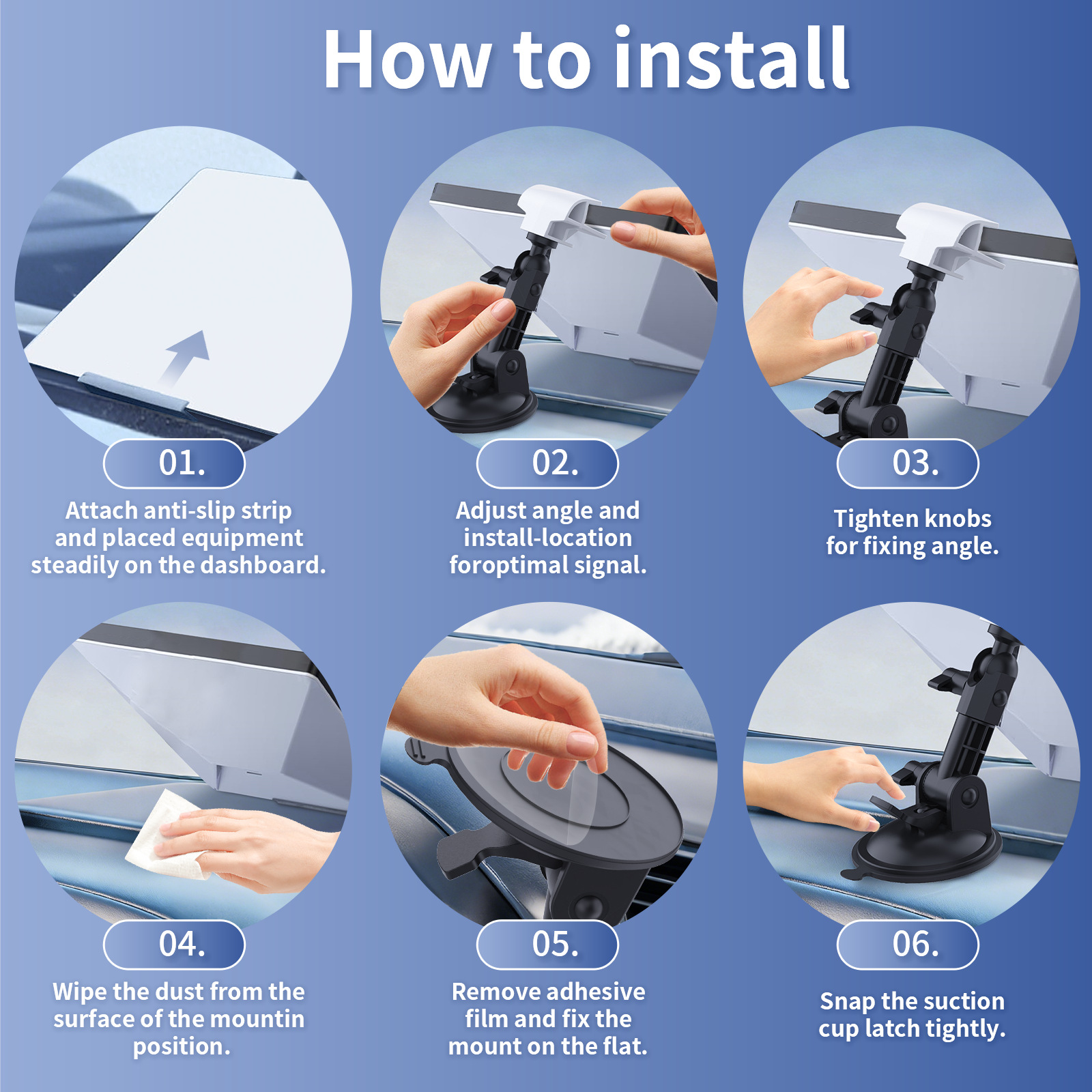 How to install

01.
Attach anti-slip strip and placed equipment steadily on the dashboard.

02.
Adjust angle and install-location foroptimal signal.

03.
Tighten knobs for fixing angle.

04.
Wipe the dust from the surface of the mountin position.

05.
Remove adhesive film and fix the mount on the flat.

06.
Snap the suction cup latch tightly.