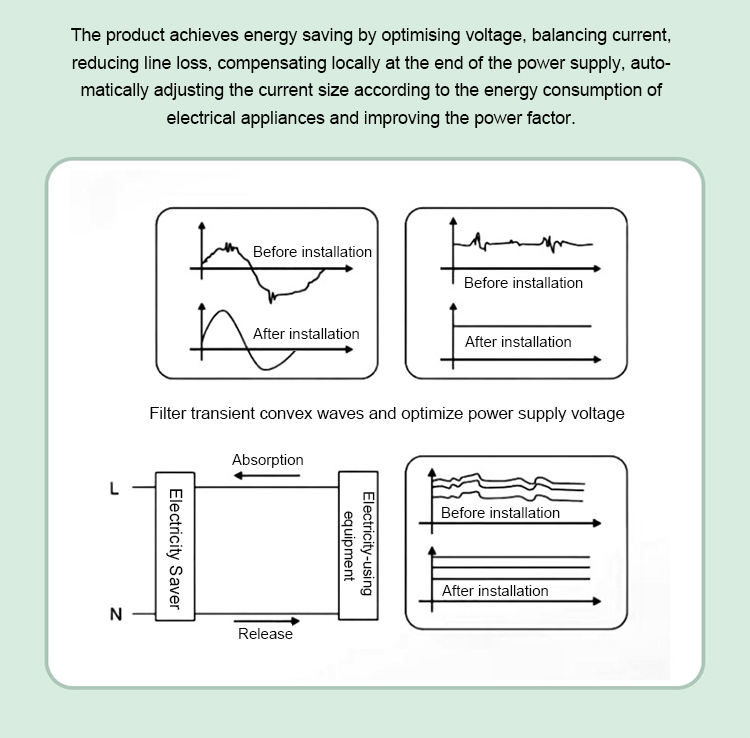 The product achieves energy saving by optimising voltage, balancing current, reducing line loss, compensating locally at the end of the power supply, automatically adjusting the current size according to the energy consumption of electrical appliances and improving the power factor.

Before installation

After installation

Before installation

After installation

Filter transient convex waves and optimize power supply voltage

Absorption

L

Electricity Saver

Electricity-using equipment

N

Release

Before installation

After installation