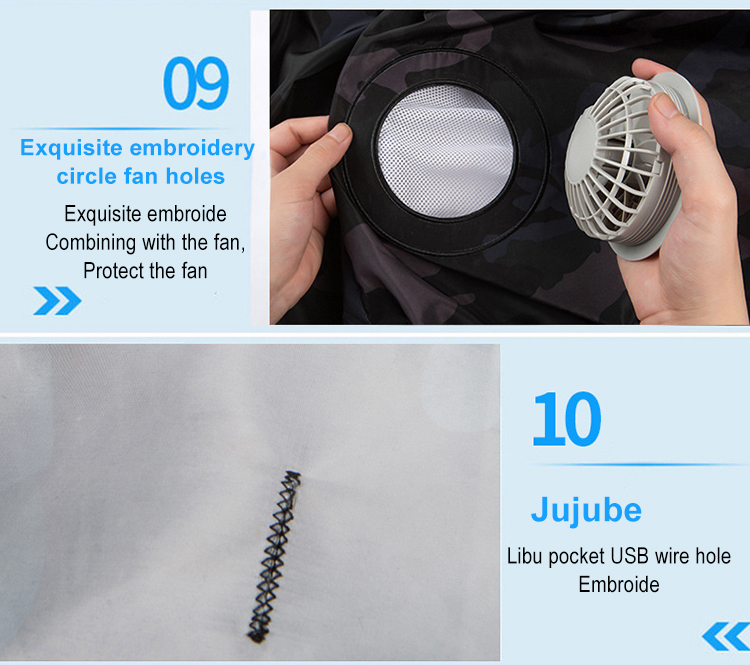 09

Exquisite embroidery circle fan holes

Exquisite embroide
Combining with the fan,
Protect the fan

10

Jujube

Libu pocket USB wire hole
Embroide