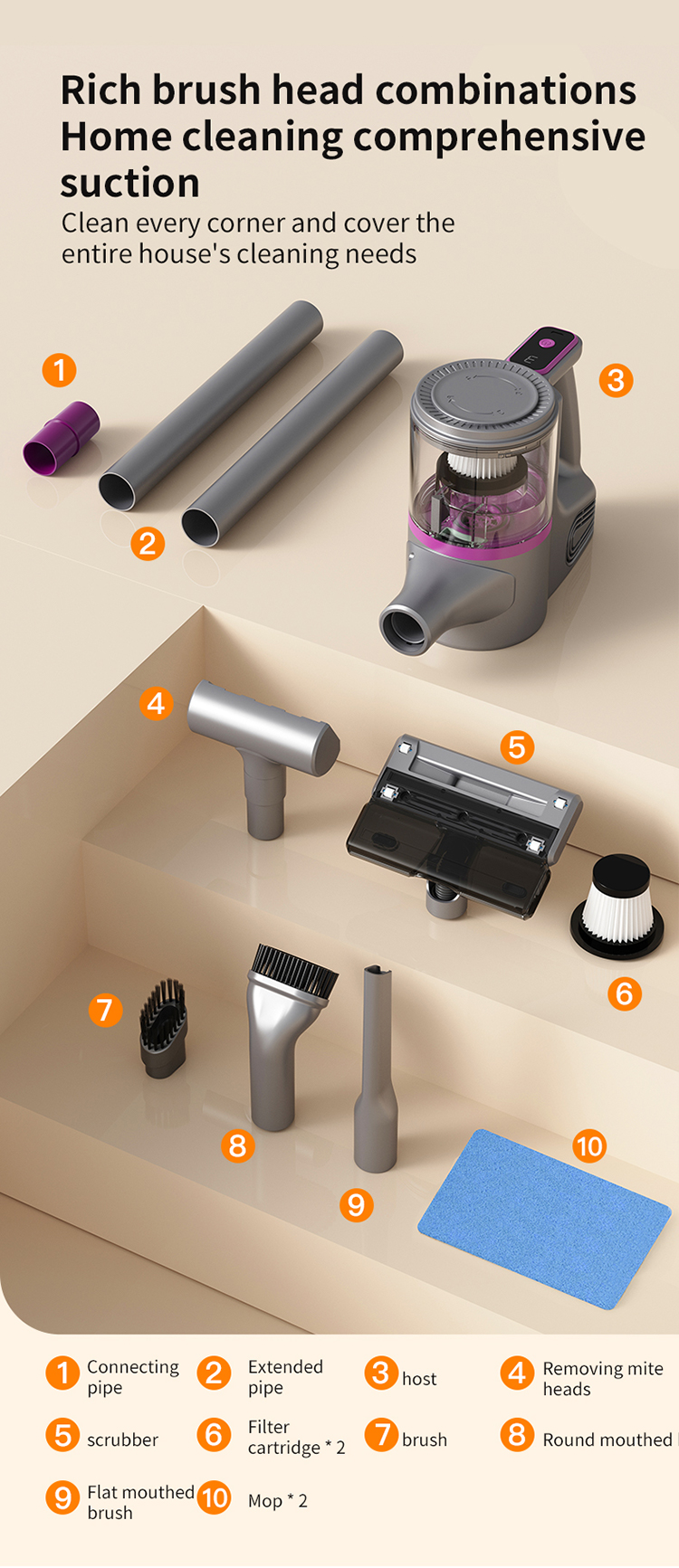 Rich brush head combinations
Home cleaning comprehensive suction
Clean every corner and cover the entire house's cleaning needs

1
2
3
4
5
6
7
8
9
10

1 Connecting pipe
2 Extended pipe
3 host
4 Removing mite heads
5 scrubber
6 Filter cartridge * 2
7 brush
8 Round mouthed
9 Flat mouthed brush
10 Mop * 2