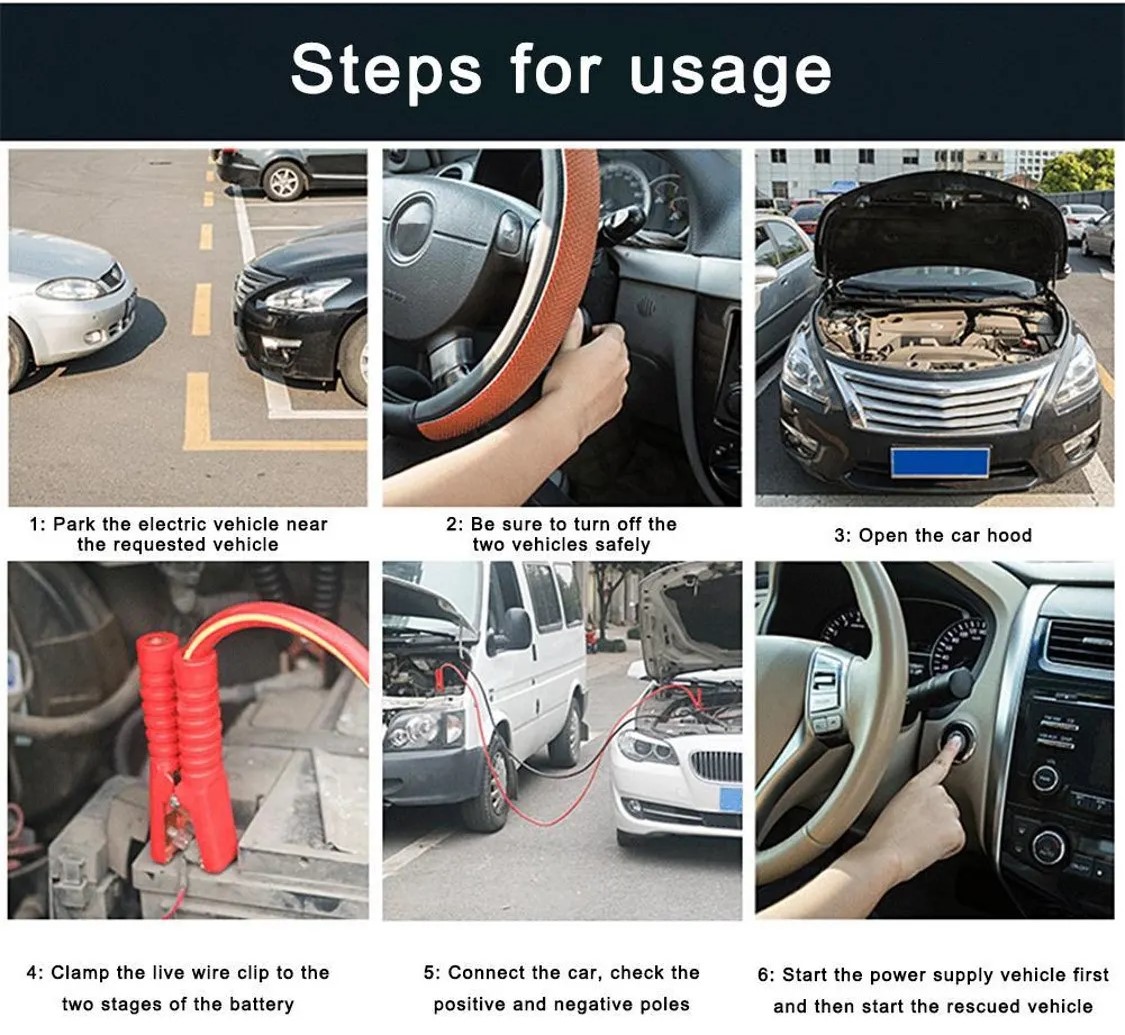 Steps for usage

1: Park the electric vehicle near the requested vehicle

2: Be sure to turn off the two vehicles safely

3: Open the car hood

4: Clamp the live wire clip to the two stages of the battery

5: Connect the car, check the positive and negative poles

6: Start the power supply vehicle first and then start the rescued vehicle