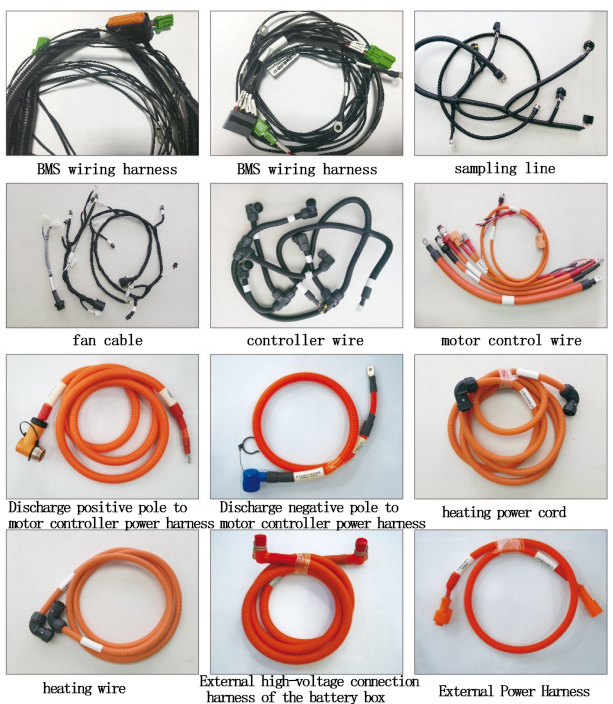 BMS wiring harness

BMS wiring harness

sampling line

fan cable

controller wire

motor control wire

Discharge positive pole to motor controller power harness

Discharge negative pole to motor controller power harness

heating power cord

heating wire

External high-voltage connection harness of the battery box

External Power Harness