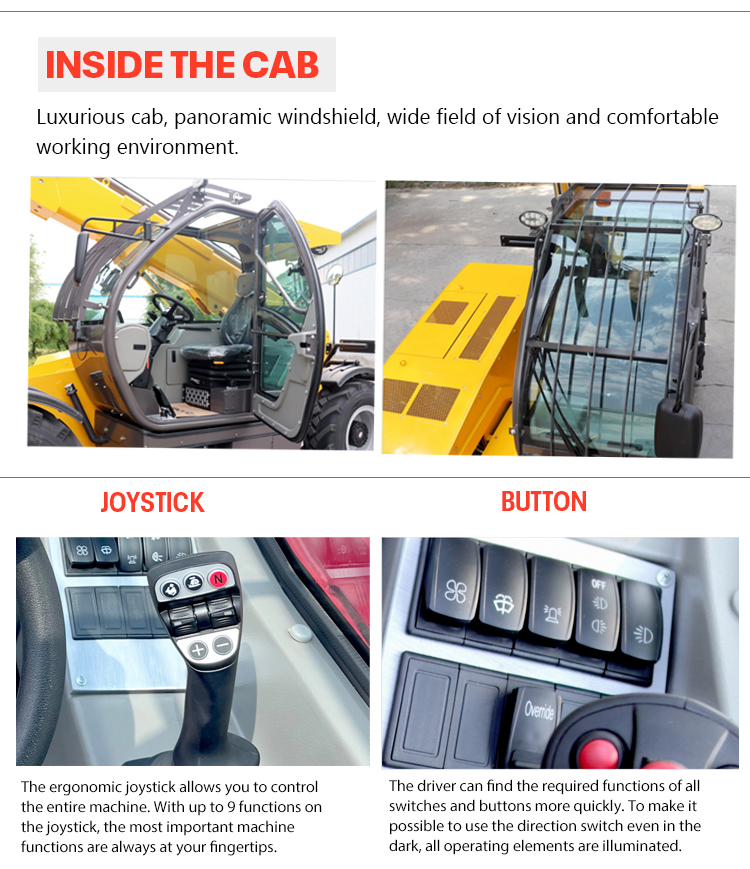 INSIDE THE CAB

Luxurious cab, panoramic windshield, wide field of vision and comfortable working environment.

JOYSTICK

N

The ergonomic joystick allows you to control the entire machine. With up to 9 functions on the joystick, the most important machine functions are always at your fingertips.

BUTTON

OFF

Override

The driver can find the required functions of all switches and buttons more quickly. To make it possible to use the direction switch even in the dark, all operating elements are illuminated.