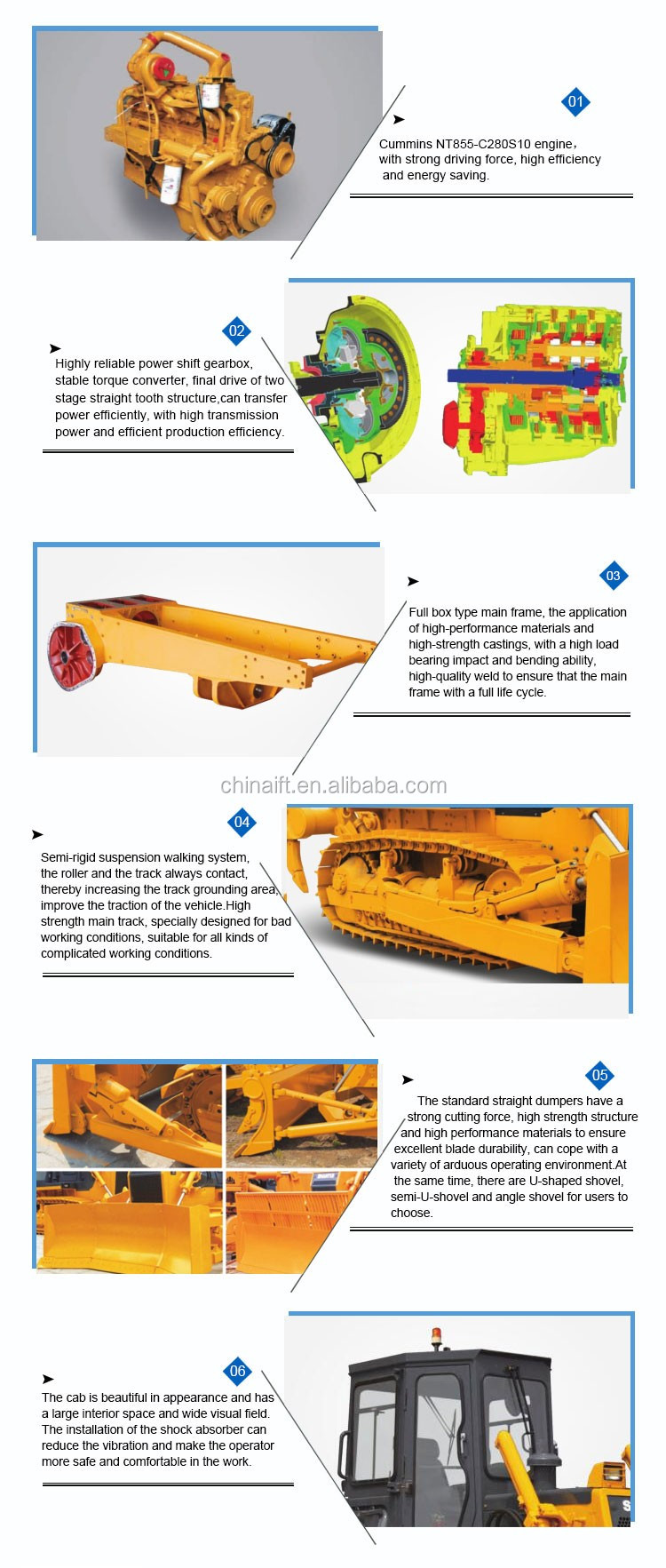 01

Cummins NT855-C280S10 engine， with strong driving force, high efficiency and energy saving.

02

Highly reliable power shift gearbox, stable torque converter, final drive of two stage straight tooth structure,can transfer power efficiently, with high transmission power and efficient production efficiency.

03

Full box type main frame, the application of high-performance materials and high-strength castings, with a high load bearing impact and bending ability, high-quality weld to ensure that the main frame with a full life cycle.

chinaift.en.alibaba.com

04

Semi-rigid suspension walking system, the roller and the track always contact, thereby increasing the track grounding area, improve the traction of the vehicle.High strength main track, specially designed for bad working conditions, suitable for all kinds of complicated working conditions.

05

The standard straight dumpers have a strong cutting force, high strength structure and high performance materials to ensure excellent blade durability, can cope with a variety of arduous operating environment.At the same time, there are U-shaped shovel, semi-U-shovel and angle shovel for users to choose.

06

The cab is beautiful in appearance and has a large interior space and wide visual field. The installation of the shock absorber can reduce the vibration and make the operator more safe and comfortable in the work.