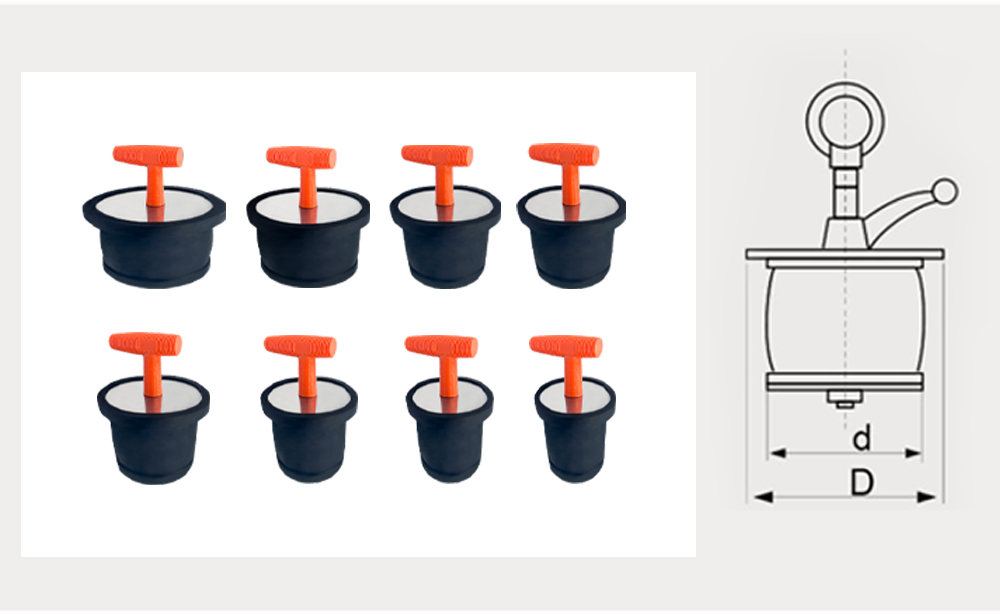 d
D