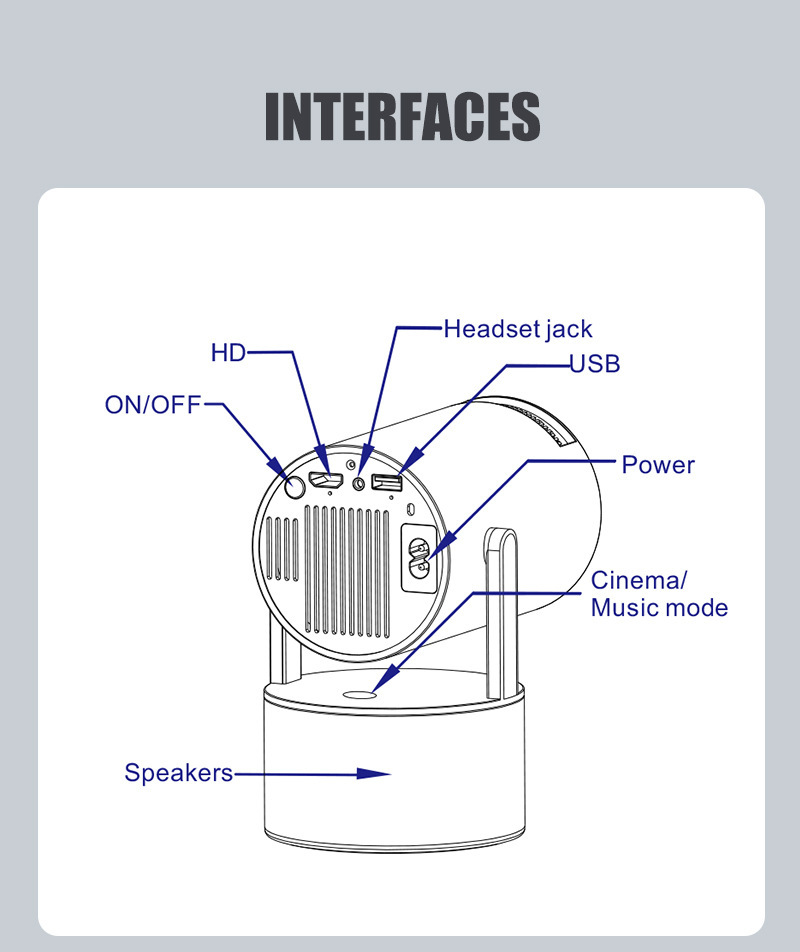 INTERFACES

Headset jack
HD
USB
ON/OFF
Power
Cinema/
Music mode
Speakers