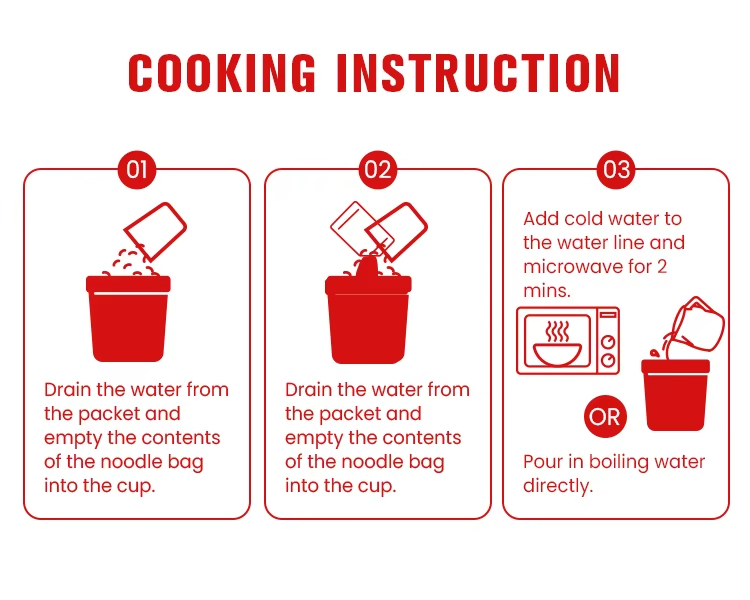 COOKING INSTRUCTION

01

Drain the water from the packet and empty the contents of the noodle bag into the cup.

02

Drain the water from the packet and empty the contents of the noodle bag into the cup.

03

Add cold water to the water line and microwave for 2 mins.

OR

Pour in boiling water directly.