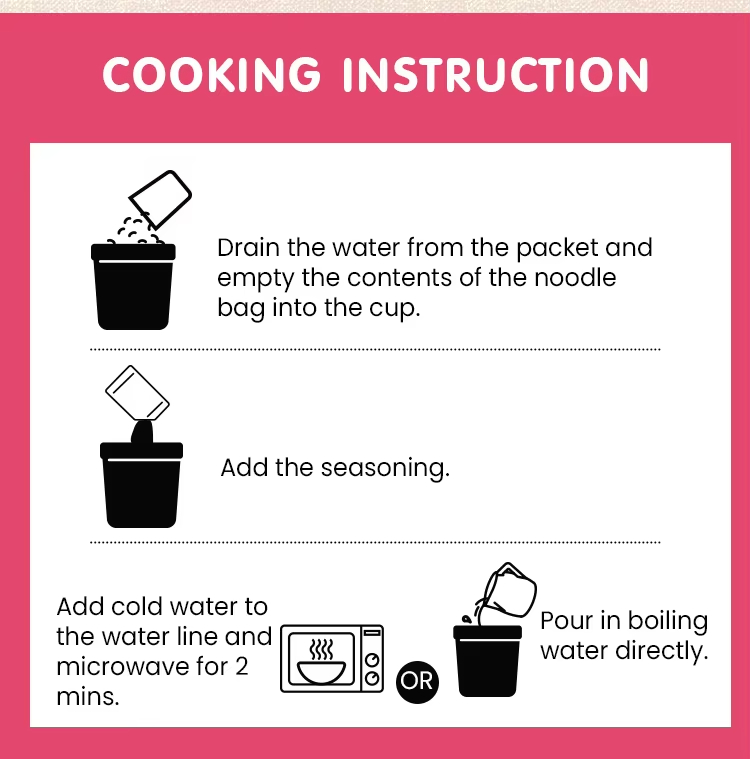 COOKING INSTRUCTION

Drain the water from the packet and empty the contents of the noodle bag into the cup.

Add the seasoning.

Add cold water to the water line and microwave for 2 mins.

OR

Pour in boiling water directly.