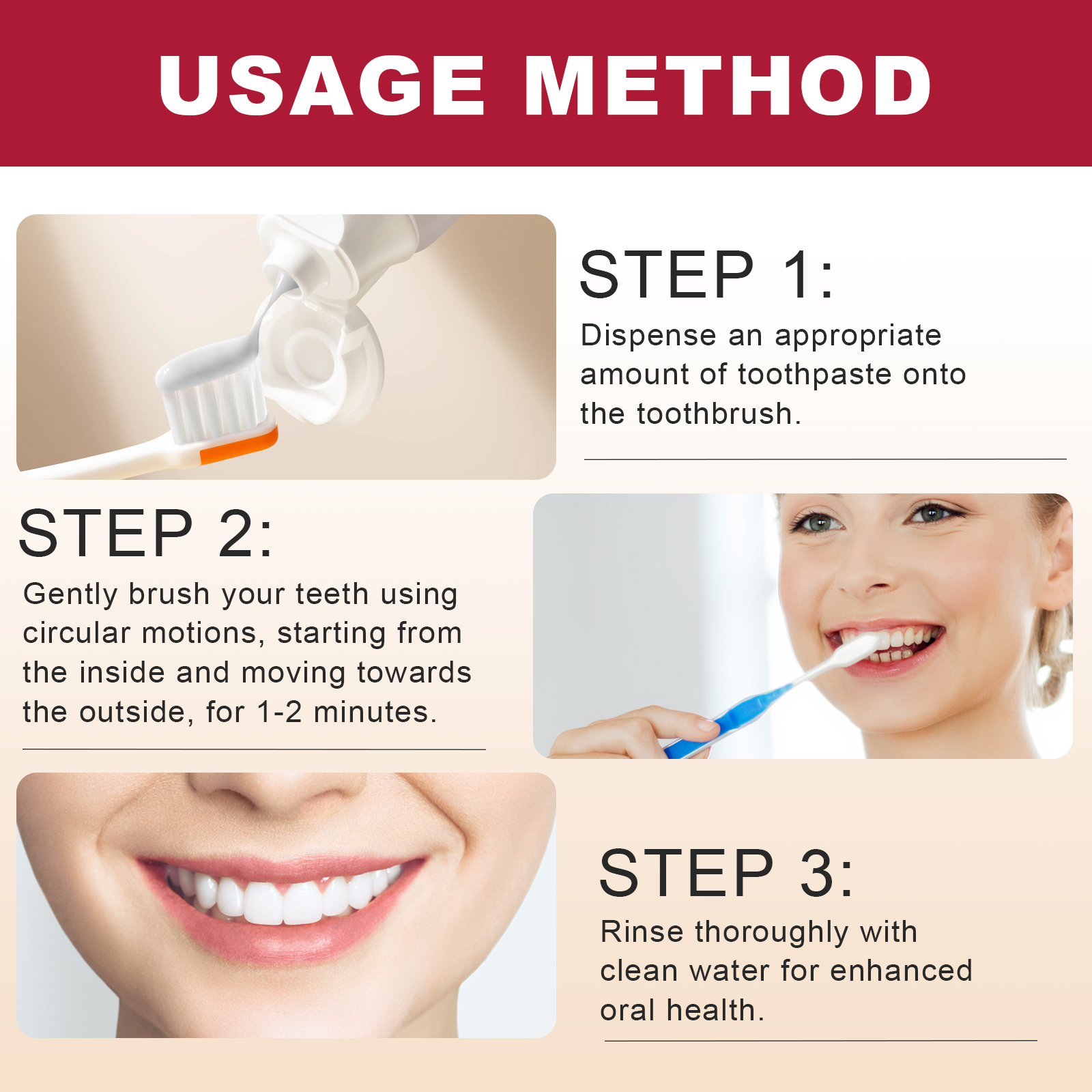 USAGE METHOD

STEP 1:

Dispense an appropriate amount of toothpaste onto the toothbrush.

STEP 2:

Gently brush your teeth using circular motions, starting from the inside and moving towards the outside, for 1-2 minutes.

STEP 3:

Rinse thoroughly with clean water for enhanced oral health.