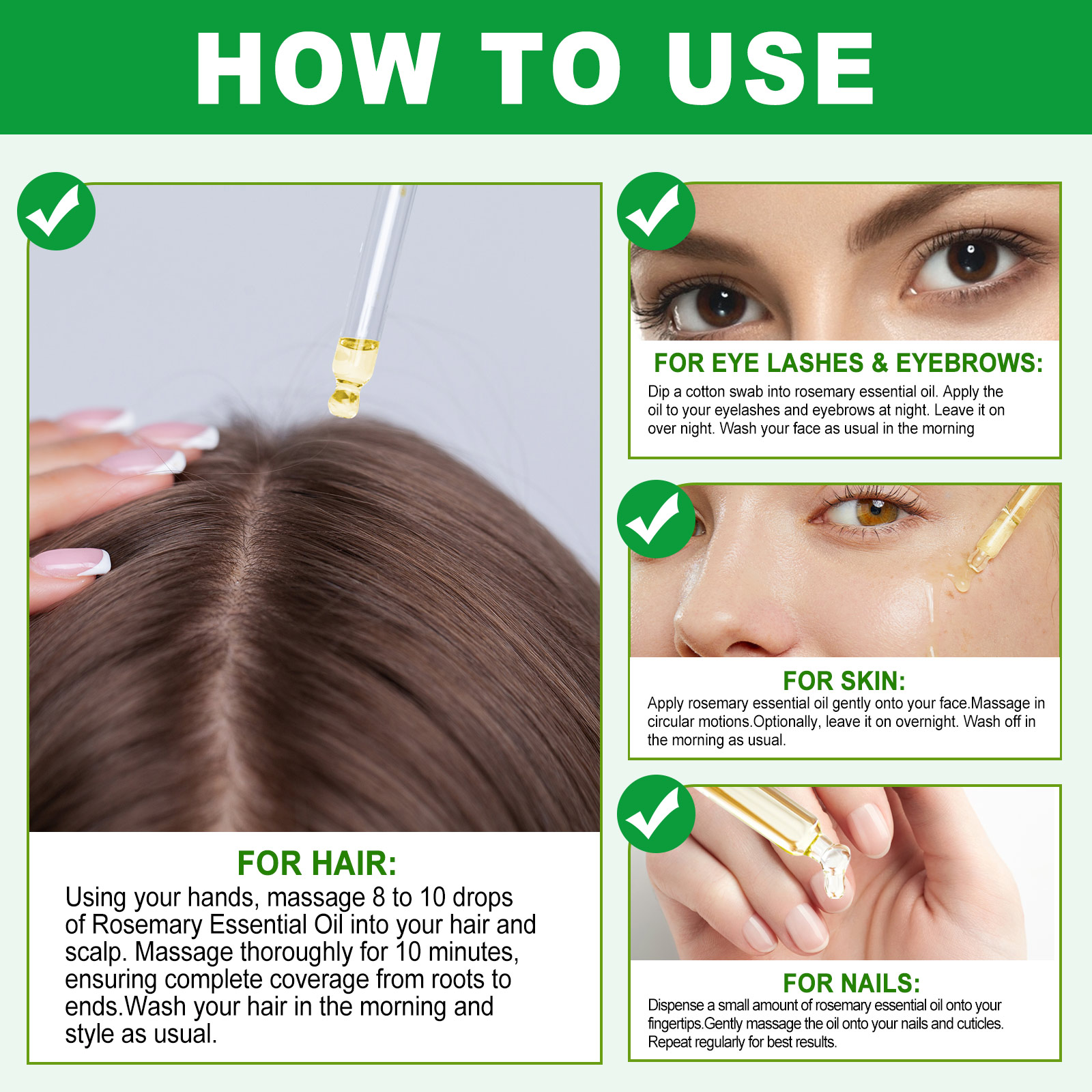 HOW TO USE

FOR HAIR:
Using your hands, massage 8 to 10 drops of Rosemary Essential Oil into your hair and scalp. Massage thoroughly for 10 minutes, ensuring complete coverage from roots to ends.Wash your hair in the morning and style as usual.

FOR EYE LASHES & EYEBROWS:
Dip a cotton swab into rosemary essential oil. Apply the oil to your eyelashes and eyebrows at night. Leave it on over night. Wash your face as usual in the morning

FOR SKIN:
Apply rosemary essential oil gently onto your face.Massage in circular motions.Optionally, leave it on overnight. Wash off in the morning as usual.

FOR NAILS:
Dispense a small amount of rosemary essential oil onto your fingertips.Gently massage the oil onto your nails and cuticles. Repeat regularly for best results.