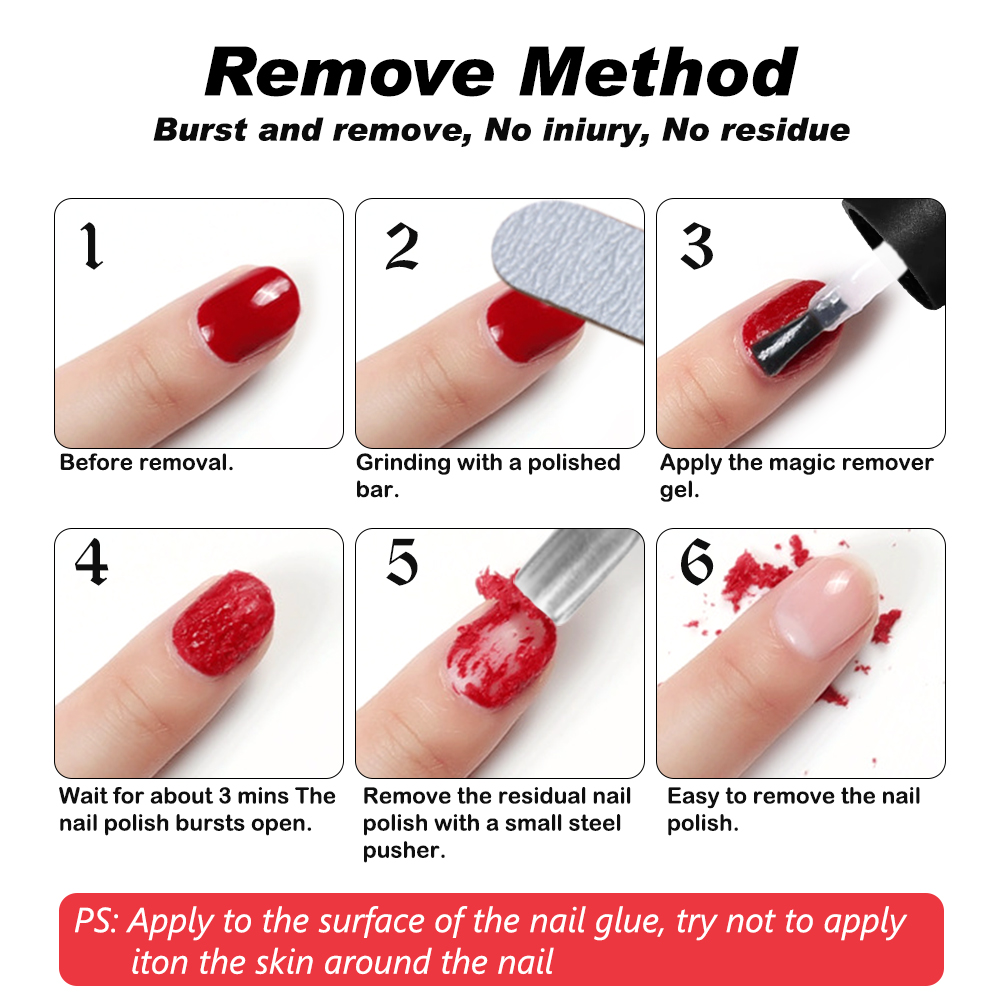 Remove Method

Burst and remove, No iniury, No residue

1

Before removal.

2

Grinding with a polished bar.

3

Apply the magic remover gel.

4

Wait for about 3 mins The nail polish bursts open.

5

Remove the residual nail polish with a small steel pusher.

6

Easy to remove the nail polish.

PS: Apply to the surface of the nail glue, try not to apply iton the skin around the nail